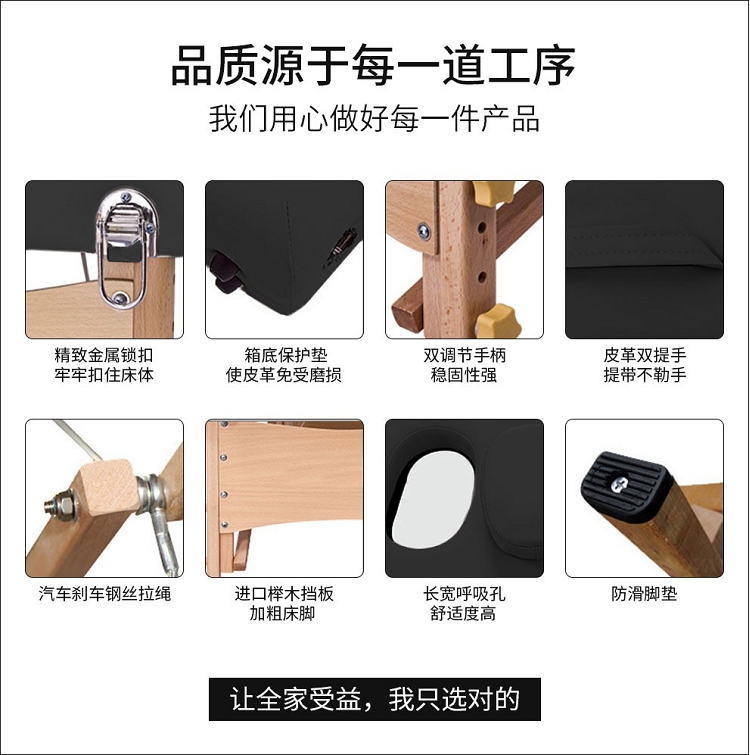 品质源于每一道工序

我们用心做好每一件产品

精致金属锁扣
牢牢扣住床体

箱底保护垫
使皮革免受磨损

双调节手柄
稳固性强

皮革双提手
提带不勒手

汽车刹车钢丝拉绳

进口榉木挡板
加粗床脚

长宽呼吸孔
舒适度高

防滑脚垫

让全家受益，我只选对的