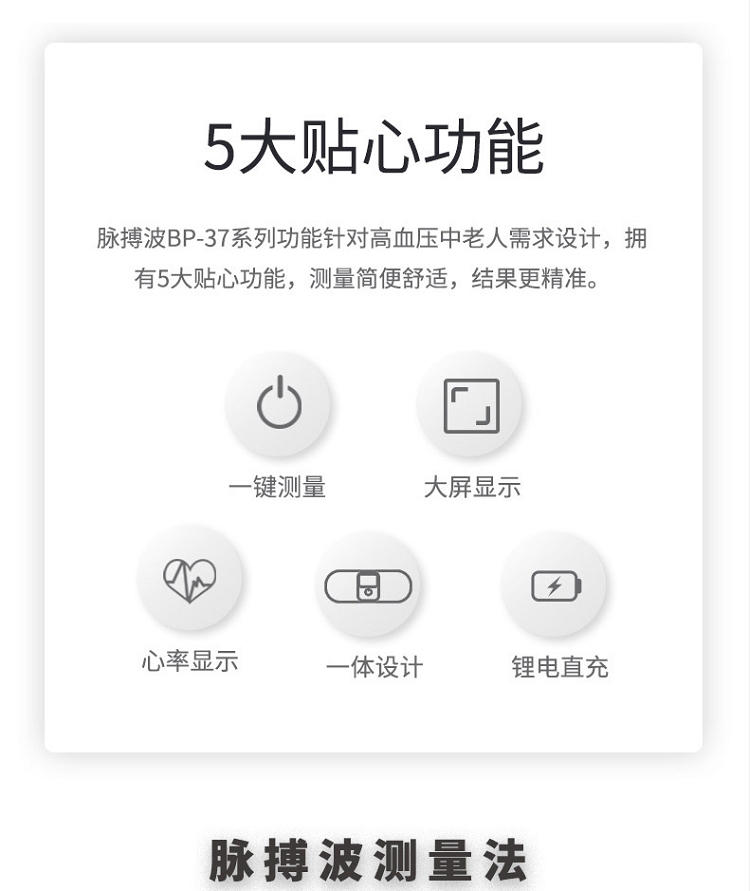 5大贴心功能

脉搏波BP-37系列功能针对高血压中老人需求设计，拥有5大贴心功能，测量简便舒适，结果更精准。

一键测量

大屏显示

心率显示

一体设计

锂电直充

脉搏波测量法