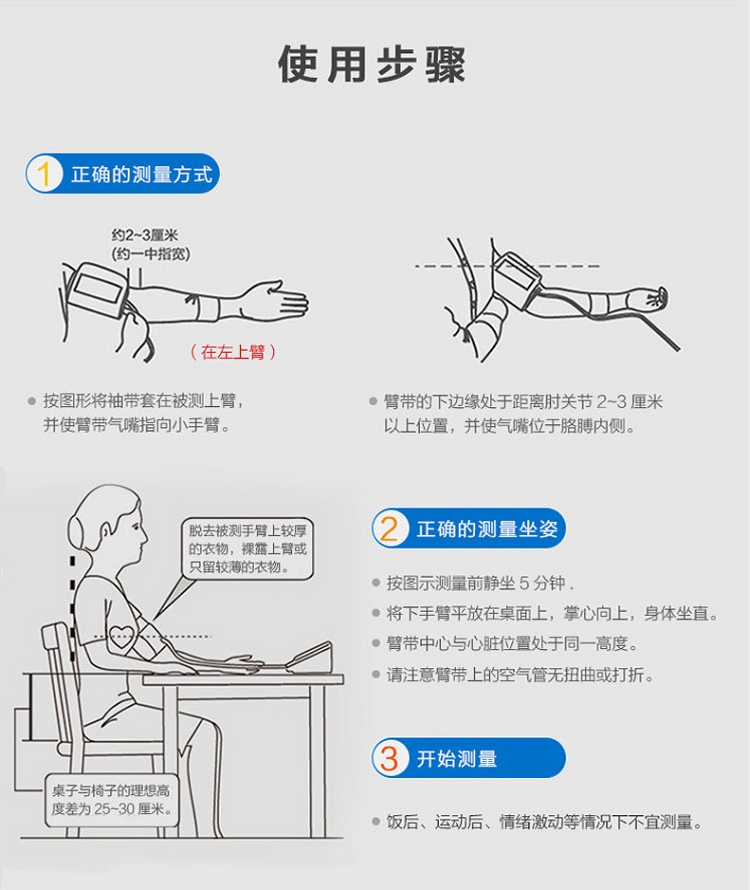 使用步骤

1 正确的测量方式

约2~3厘米
(约一中指宽)

(在左上臂)

● 按图形将袖带套在被测上臂，并使臂带气嘴指向小手臂。

● 臂带的下边缘处于距离肘关节 2~3 厘米以上位置，并使气嘴位于胳膊内侧。

脱去被测手臂上较厚的衣物，裸露上臂或只留较薄的衣物。

桌子与椅子的理想高度差为 25~30 厘米。

2 正确的测量坐姿

● 按图示测量前静坐 5 分钟 .
● 将下手臂平放在桌面上，掌心向上，身体坐直。
● 臂带中心与心脏位置处于同一高度。
● 请注意臂带上的空气管无扭曲或打折。

3 开始测量

● 饭后、运动后、情绪激动等情况下不宜测量。