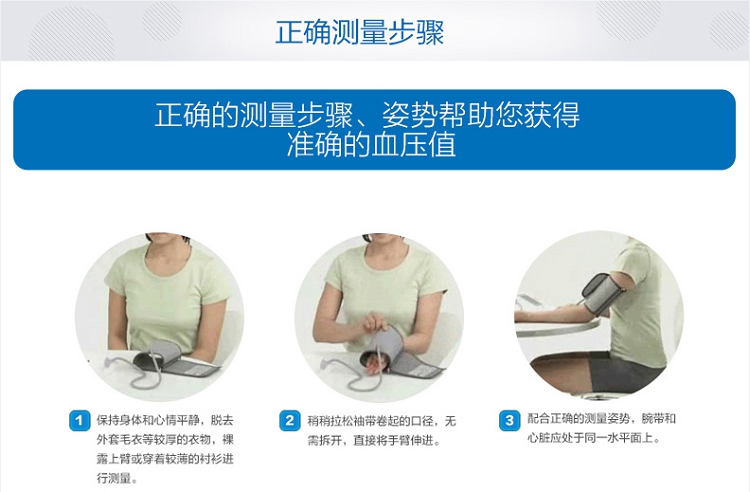 正确测量步骤

正确的测量步骤、姿势帮助您获得准确的血压值

1 保持身体和心情平静，脱去外套毛衣等较厚的衣物，裸露上臂或穿着较薄的衬衫进行测量。

2 稍稍拉松袖带卷起的口径，无需拆开，直接将手臂伸进。

3 配合正确的测量姿势，腕带和心脏应处于同一水平面上。