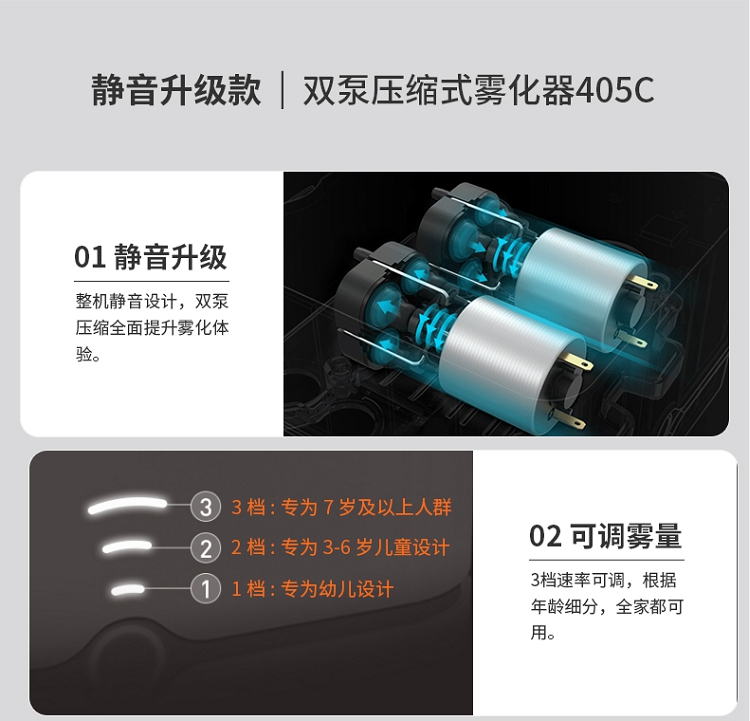 静音升级款 | 双泵压缩式雾化器405C

01 静音升级

整机静音设计，双泵压缩全面提升雾化体验。

3 3 档：专为 7 岁及以上人群

2 2 档：专为 3-6 岁儿童设计

1 1 档：专为幼儿设计

02 可调雾量

3档速率可调，根据年龄细分，全家都可用。