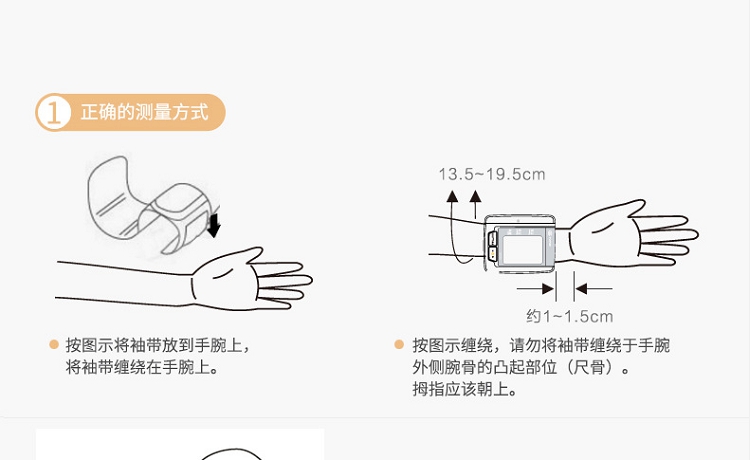 1 正确的测量方式

13.5~19.5cm

约1~1.5cm

按图示将袖带放到手腕上，将袖带缠绕在手腕上。

按图示缠绕，请勿将袖带缠绕于手腕外侧腕骨的凸起部位（尺骨）。拇指应该朝上。