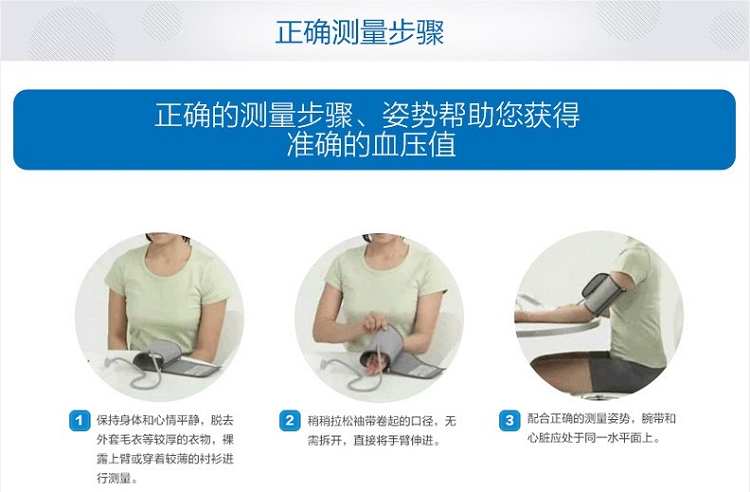 正确测量步骤

正确的测量步骤、姿势帮助您获得准确的血压值

1 保持身体和心情平静，脱去外套毛衣等较厚的衣物，裸露上臂或穿着较薄的衬衫进行测量。

2 稍稍拉松袖带卷起的口径，无需拆开，直接将手臂伸进。

3 配合正确的测量姿势，腕带和心脏应处于同一水平面上。