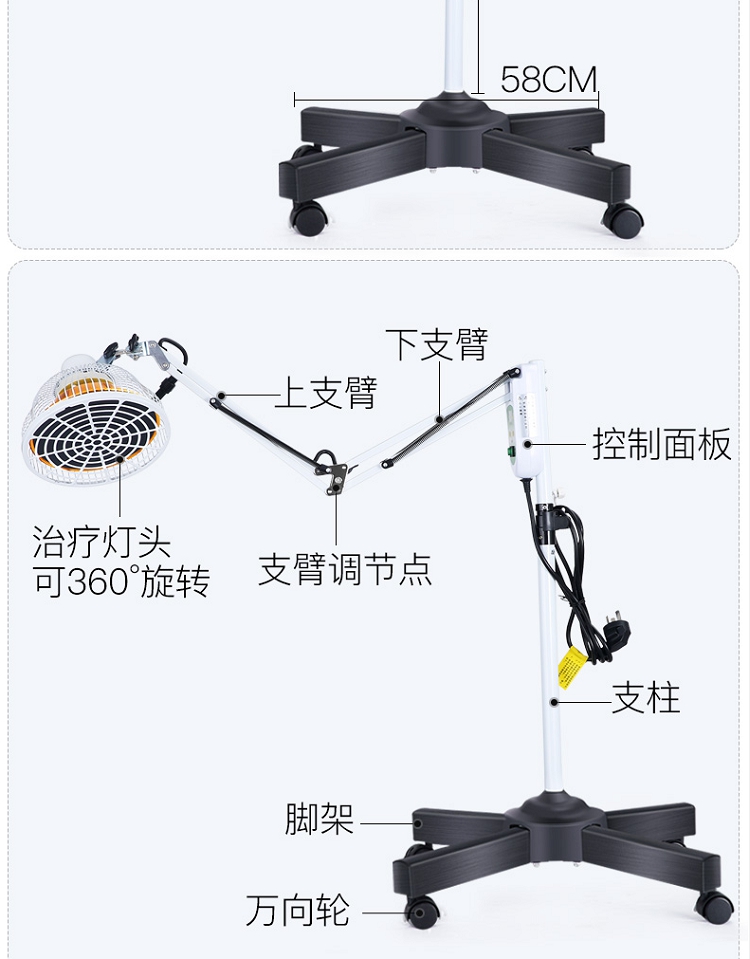 58CM

下支臂

上支臂

控制面板

治疗灯头
可360°旋转

支臂调节点

支柱

脚架

万向轮