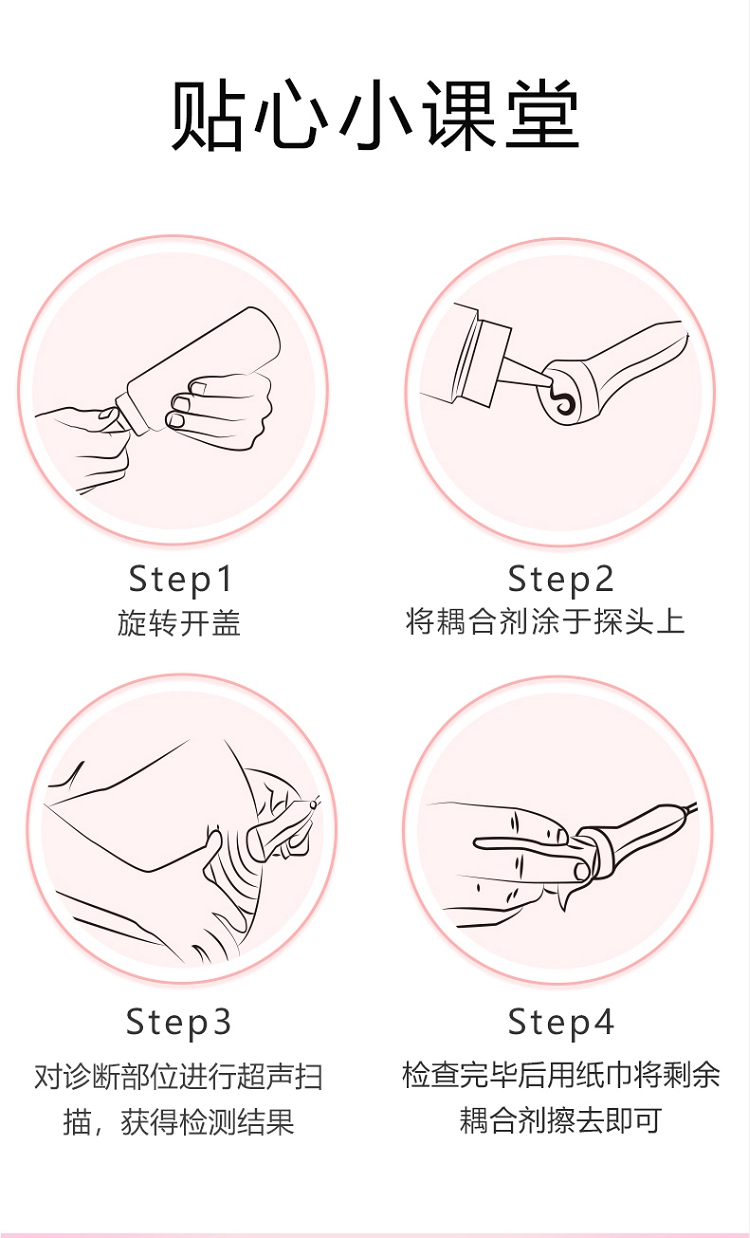 贴心小课堂

Step1
旋转开盖

Step2
将耦合剂涂于探头上

Step3
对诊断部位进行超声扫描，获得检测结果

Step4
检查完毕后用纸巾将剩余耦合剂擦去即可