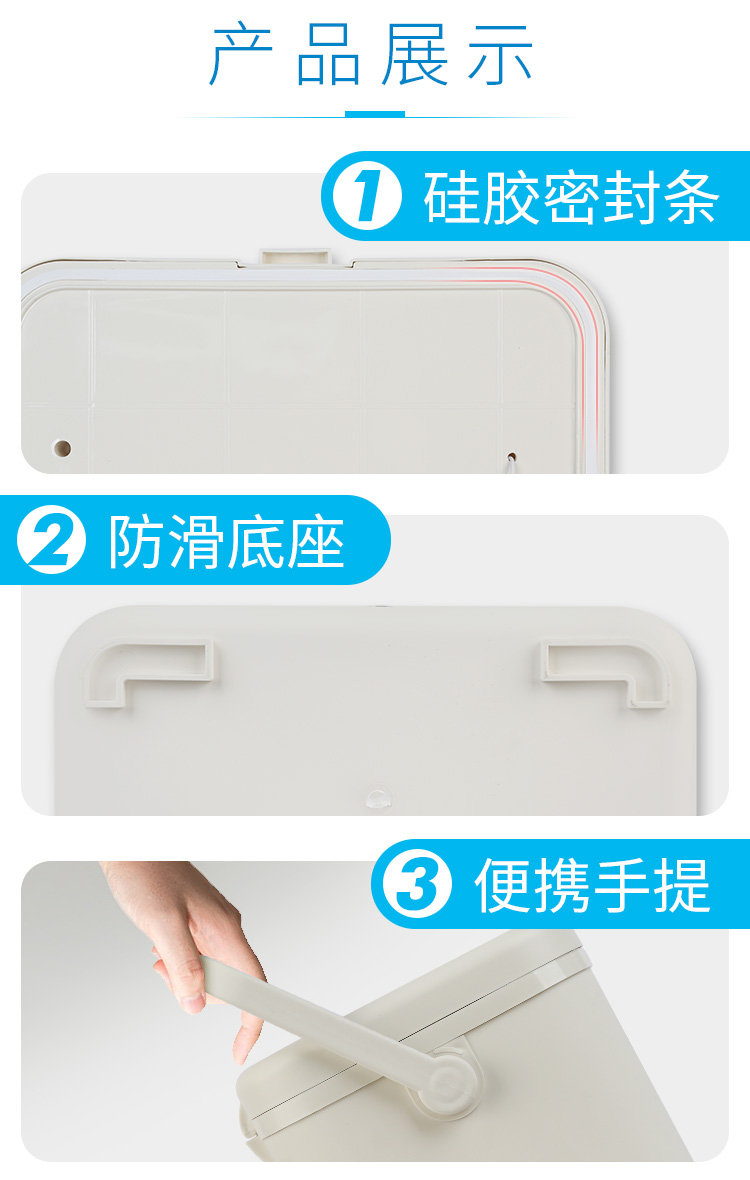 产品展示

1 硅胶密封条

2 防滑底座

3 便携手提