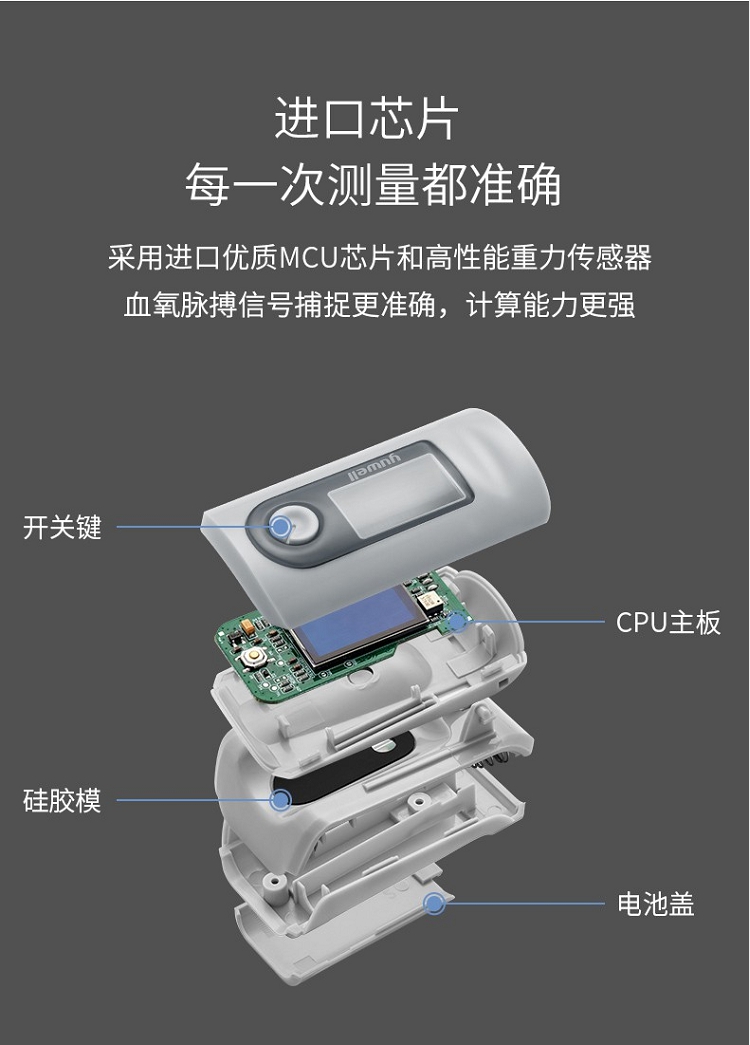 进口芯片
每一次测量都准确

采用进口优质MCU芯片和高性能重力传感器
血氧脉搏信号捕捉更准确，计算能力更强

yuwell

开关键

CPU主板

硅胶模

电池盖