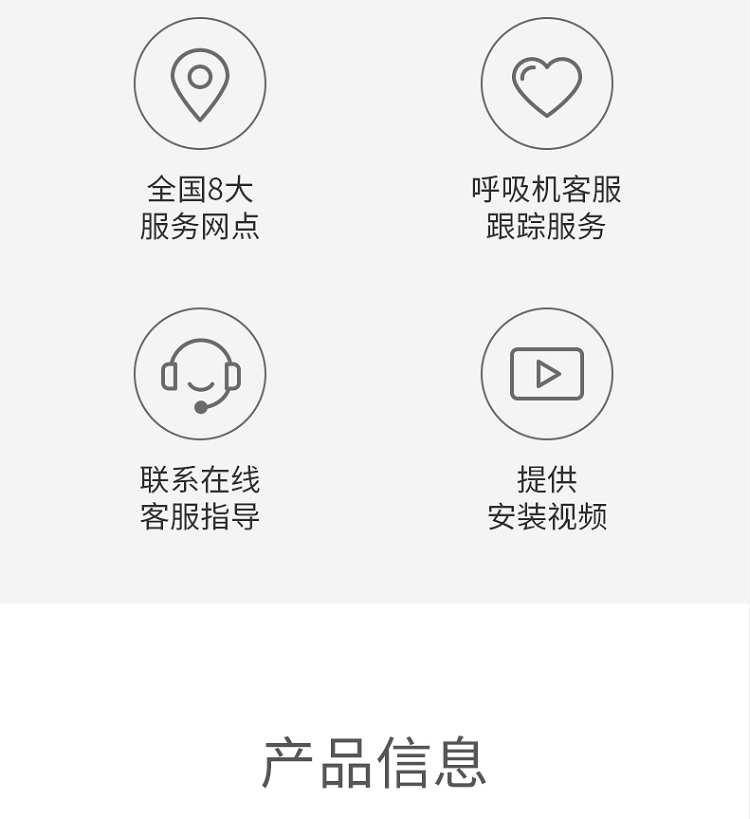 全国8大
服务网点

呼吸机客服
跟踪服务

联系在线
客服指导

提供
安装视频

产品信息