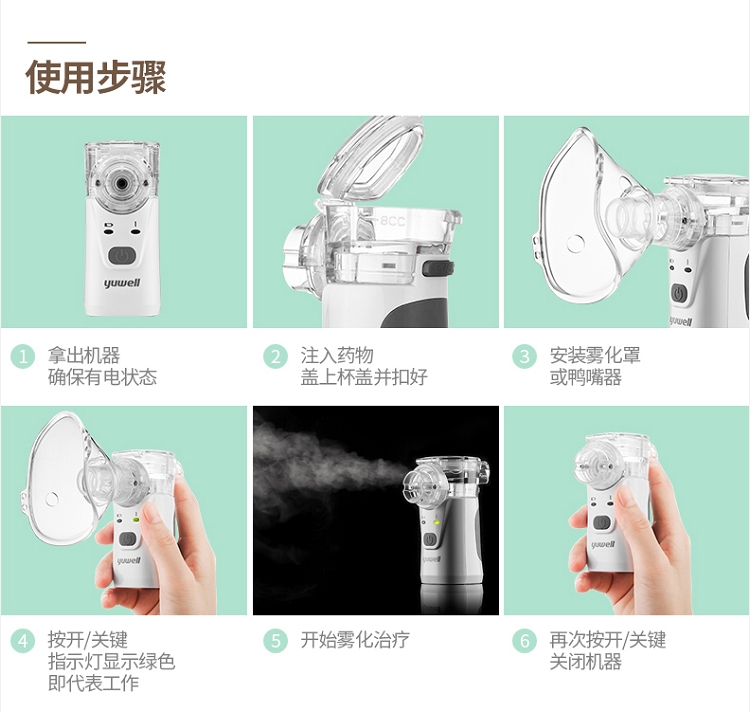 使用步骤

yuwell

8CC

yuwell

1 拿出机器
确保有电状态

2 注入药物
盖上杯盖并扣好

3 安装雾化罩
或鸭嘴器

yuwell

yuwell

yuwell

4 按开/关键
指示灯显示绿色
即代表工作

5 开始雾化治疗

6 再次按开/关键
关闭机器