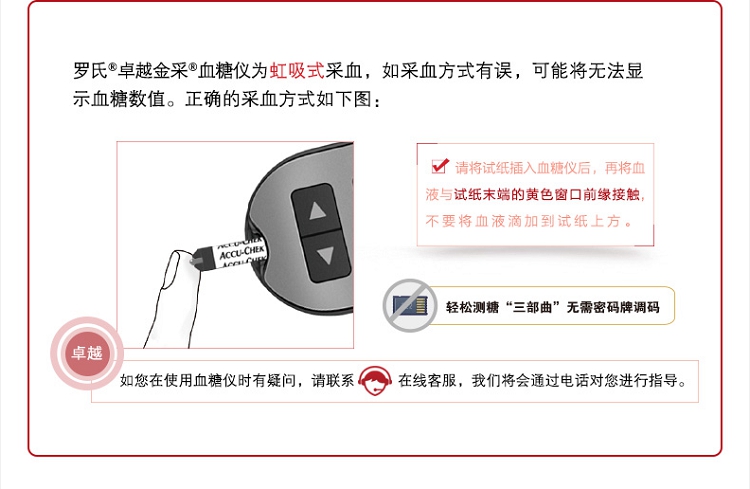 罗氏®卓越金采®血糖仪为虹吸式采血，如采血方式有误，可能将无法显示血糖数值。正确的采血方式如下图：

ACCU-CHEK
ACCU-CHEK
ACCU-CHEK

请将试纸插入血糖仪后，再将血液与试纸末端的黄色窗口前缘接触，不要将血液滴加到试纸上方。

轻松测糖“三部曲”无需密码牌调码

卓越

如您在使用血糖仪时有疑问，请联系 在线客服，我们将会通过电话对您进行指导。