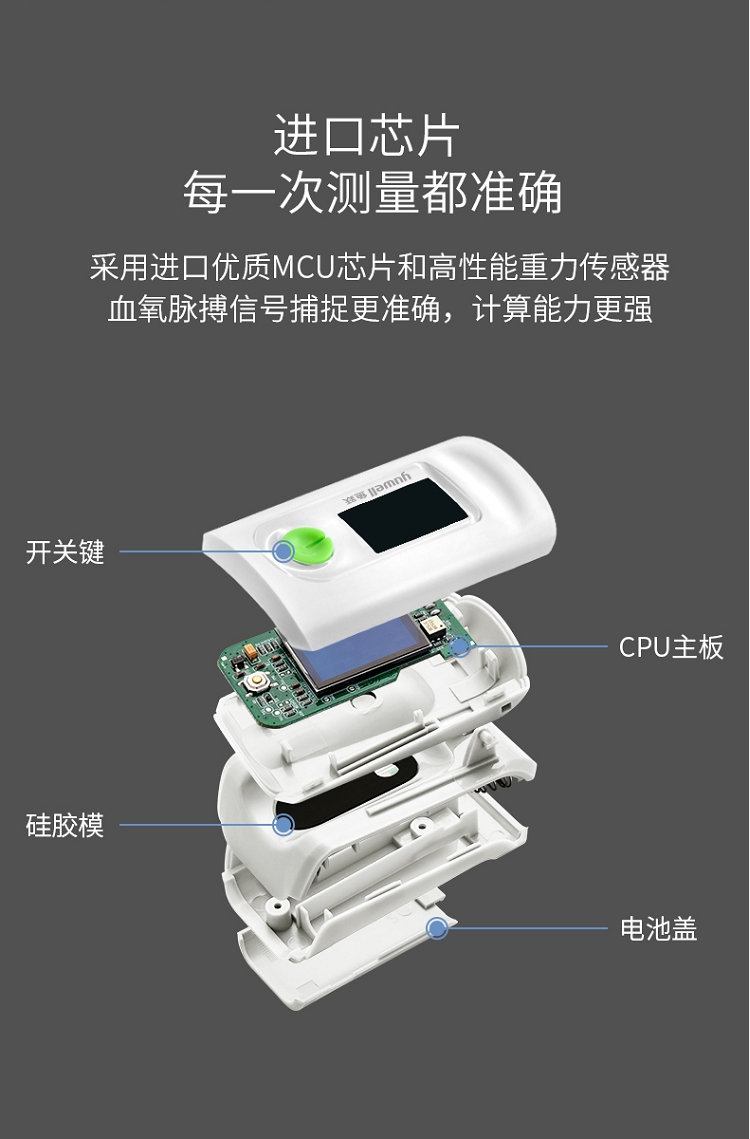 进口芯片
每一次测量都准确

采用进口优质MCU芯片和高性能重力传感器
血氧脉搏信号捕捉更准确，计算能力更强

yuwell 鱼跃

开关键

CPU主板

硅胶模

电池盖