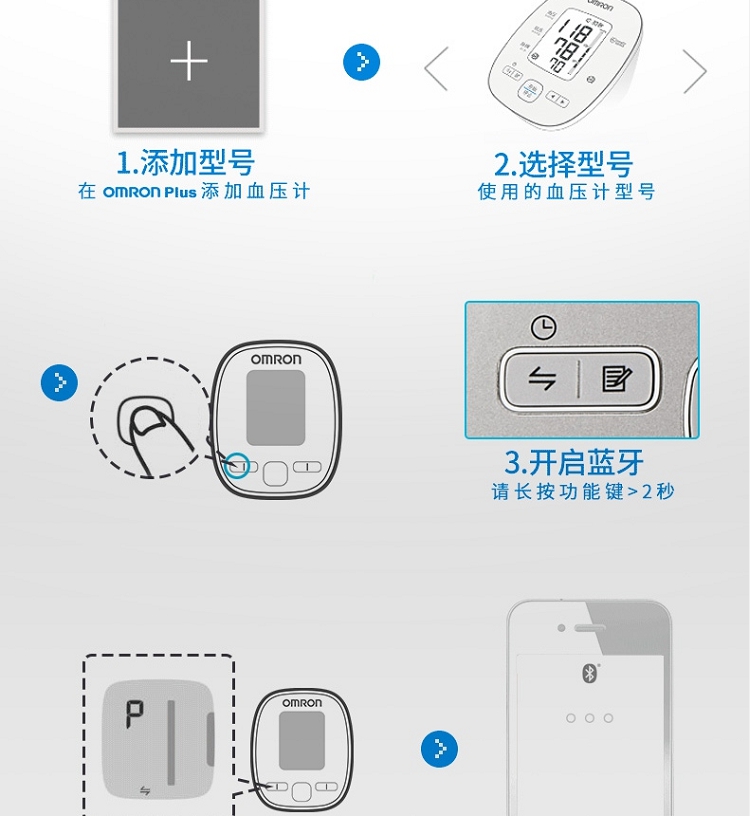 OMRON
118
78
70

1.添加型号
在 OMRON Plus 添加血压计

2.选择型号
使用的血压计型号

OMRON

3.开启蓝牙
请长按功能键>2秒

P

OMRON