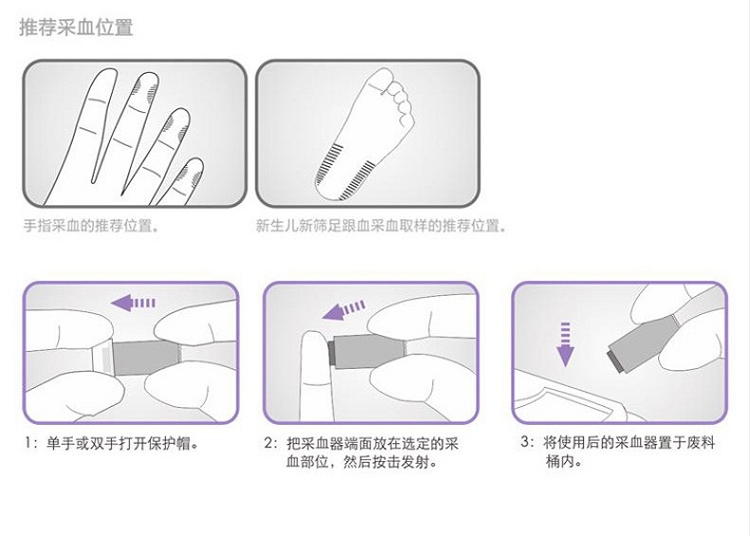 推荐采血位置

手指采血的推荐位置。

新生儿新筛足跟血采血取样的推荐位置。

1：单手或双手打开保护帽。

2：把采血器端面放在选定的采血部位，然后按击发射。

3：将使用后的采血器置于废料桶内。