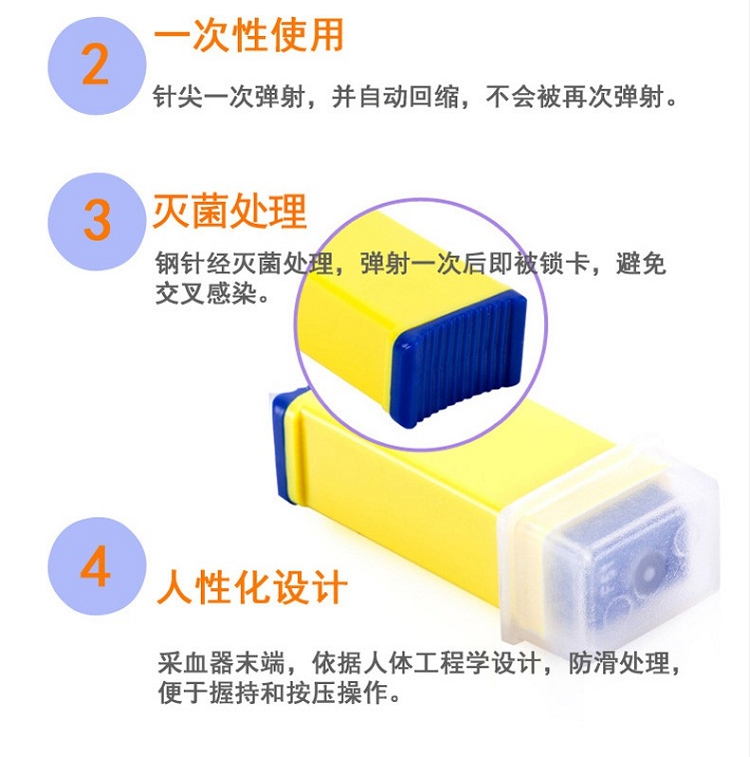 2
一次性使用
针尖一次弹射，并自动回缩，不会被再次弹射。

3
灭菌处理
钢针经灭菌处理，弹射一次后即被锁卡，避免交叉感染。

4
人性化设计
采血器末端，依据人体工程学设计，防滑处理，便于握持和按压操作。