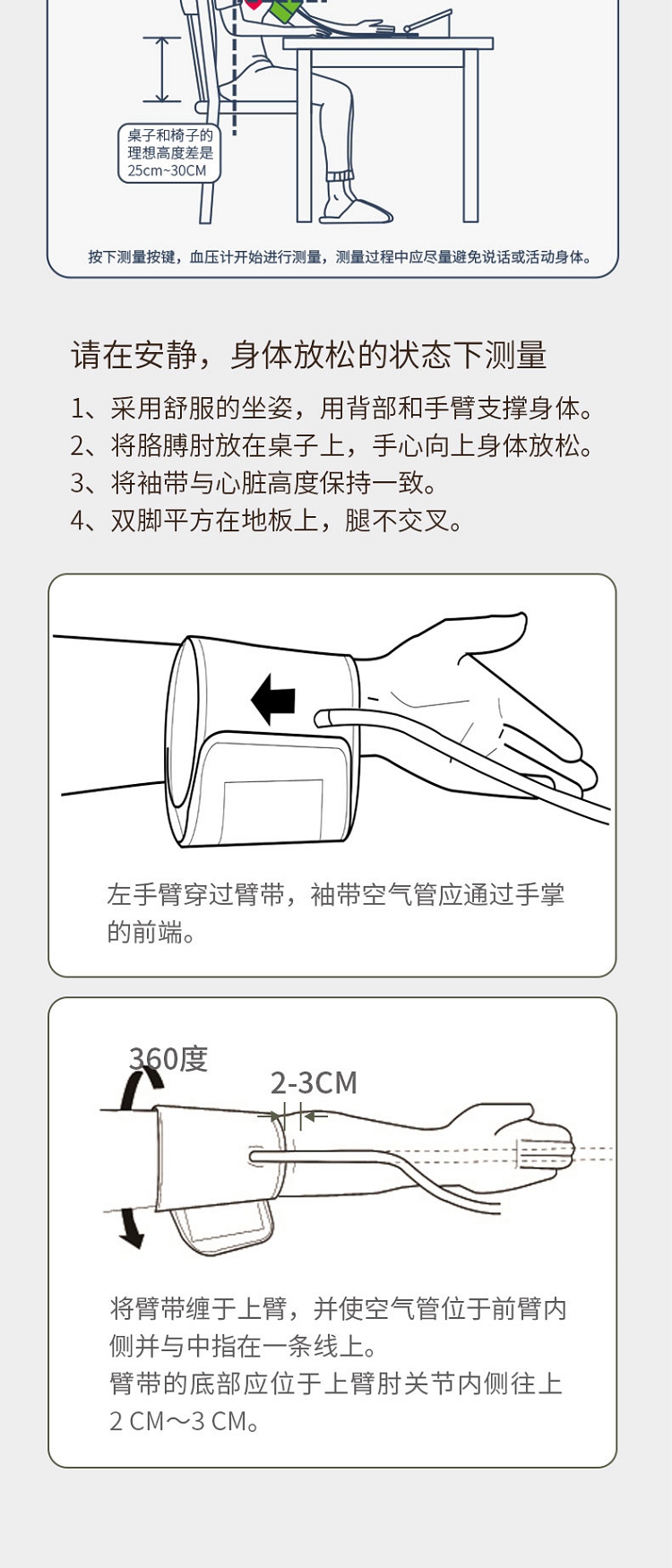 桌子和椅子的理想高度差是25cm~30CM

按下测量按键，血压计开始进行测量，测量过程中应尽量避免说话或活动身体。

请在安静，身体放松的状态下测量

1、采用舒服的坐姿，用背部和手臂支撑身体。
2、将胳膊肘放在桌子上，手心向上身体放松。
3、将袖带与心脏高度保持一致。
4、双脚平方在地板上，腿不交叉。

左手臂穿过臂带，袖带空气管应通过手掌的前端。

360度

2-3CM

将臂带缠于上臂，并使空气管位于前臂内侧并与中指在一条线上。
臂带的底部应位于上臂肘关节内侧往上2 CM～3 CM。