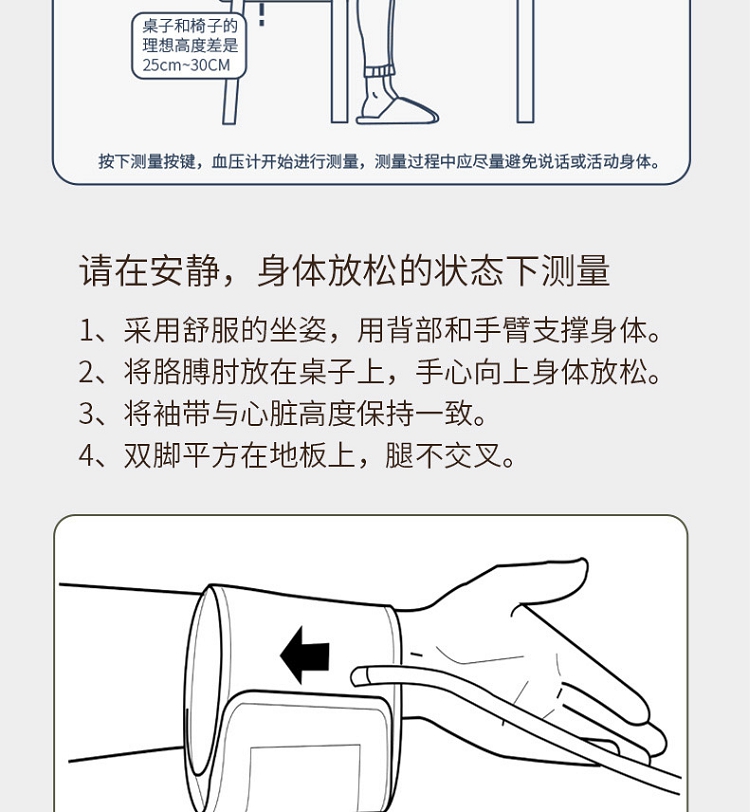 桌子和椅子的理想高度差是25cm~30CM

按下测量按键，血压计开始进行测量，测量过程中应尽量避免说话或活动身体。

请在安静，身体放松的状态下测量

1、采用舒服的坐姿，用背部和手臂支撑身体。
2、将胳膊肘放在桌子上，手心向上身体放松。
3、将袖带与心脏高度保持一致。
4、双脚平方在地板上，腿不交叉。