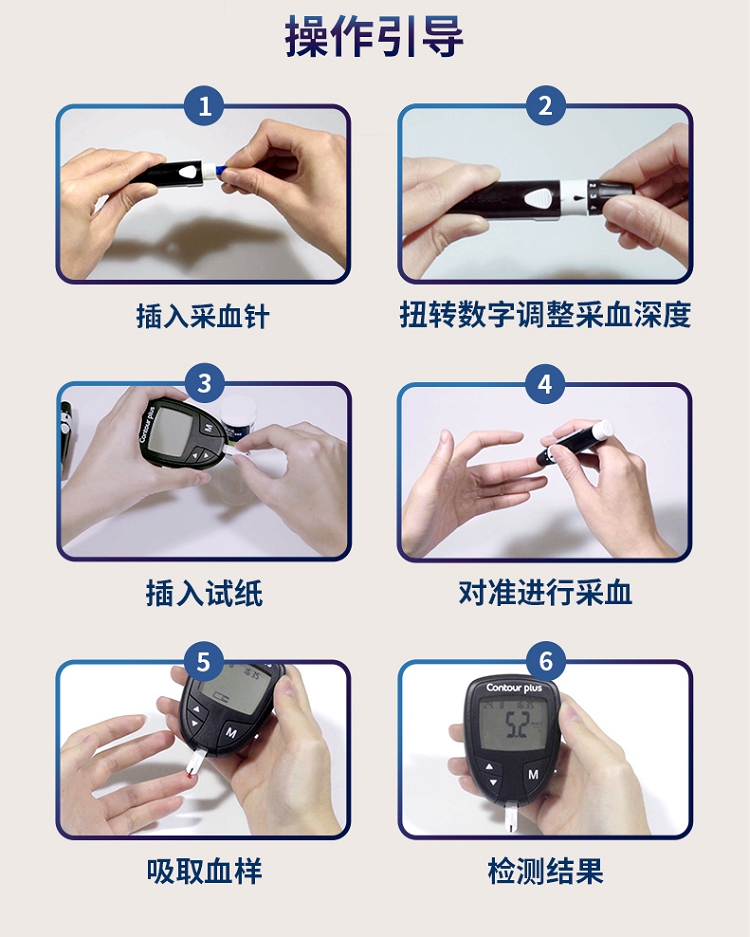 操作引导

1
插入采血针

2
扭转数字调整采血深度

3
Contour plus
M
插入试纸

4
对准进行采血

5
M
吸取血样

6
Contour plus
5.2
M
检测结果