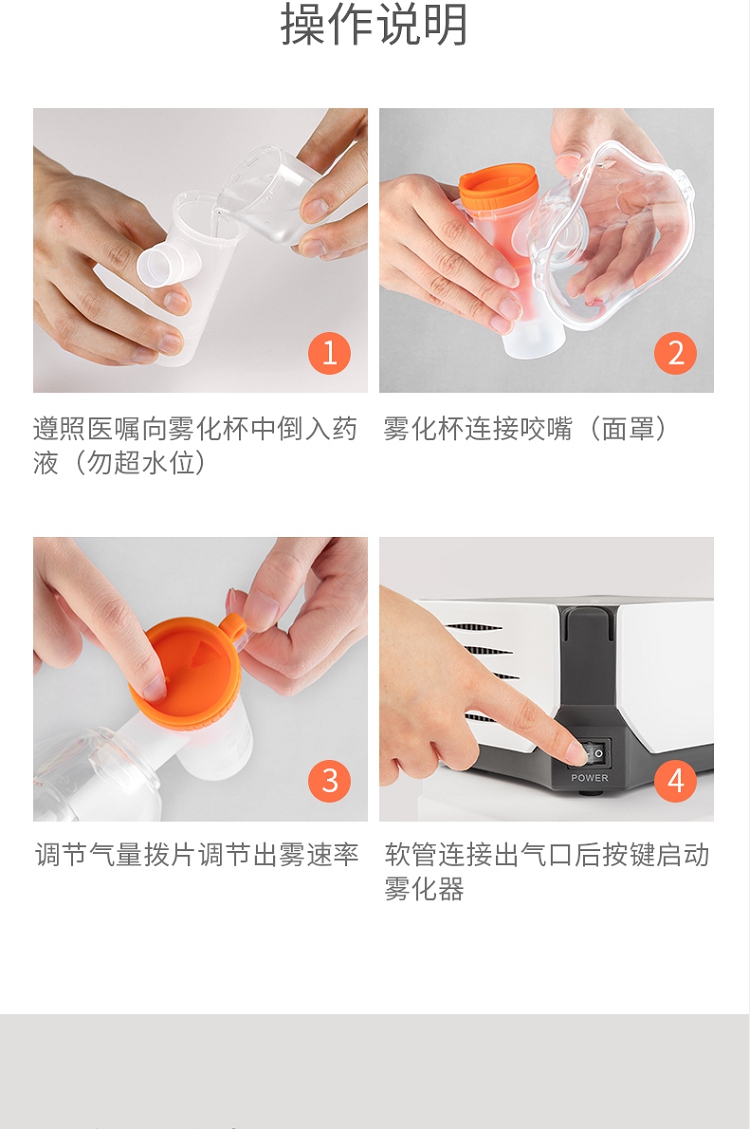 操作说明

1

遵照医嘱向雾化杯中倒入药液（勿超水位）

2

雾化杯连接咬嘴（面罩）

3

调节气量拨片调节出雾速率

POWER

4

软管连接出气口后按键启动雾化器