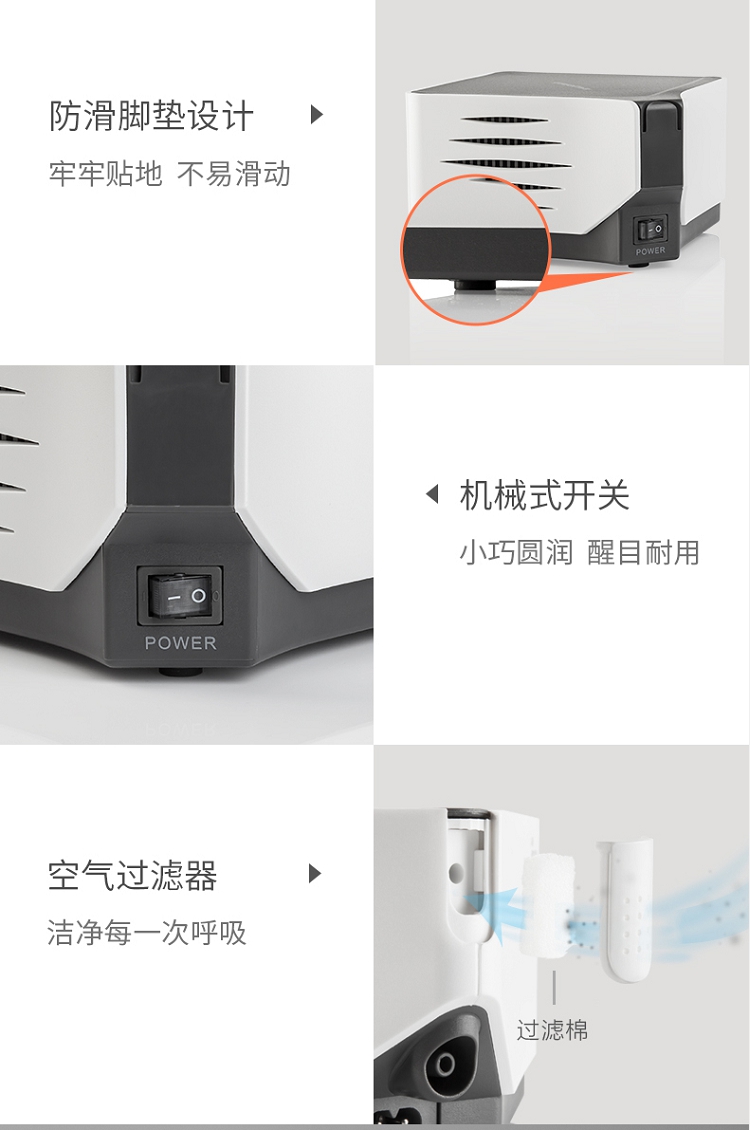 防滑脚垫设计

牢牢贴地 不易滑动

POWER

POWER

机械式开关

小巧圆润 醒目耐用

空气过滤器

洁净每一次呼吸

过滤棉