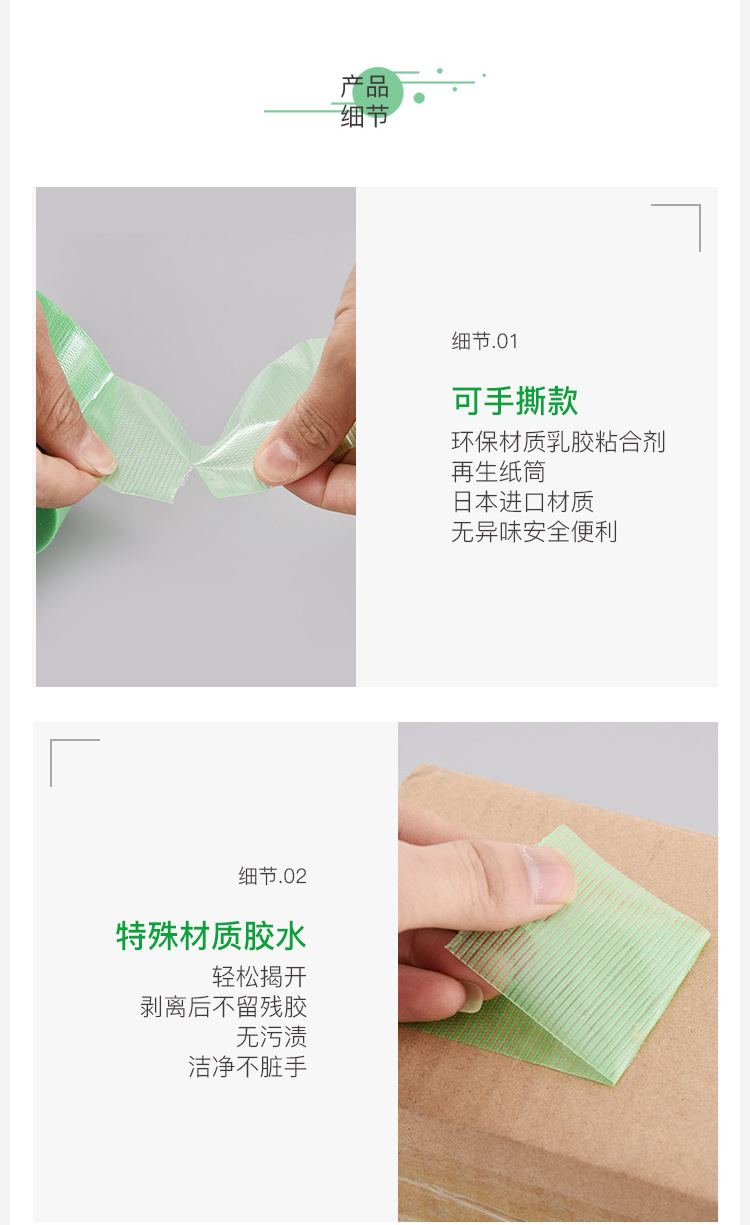 产品
细节

细节.01

可手撕款

环保材质乳胶粘合剂
再生纸筒
日本进口材质
无异味安全便利

细节.02

特殊材质胶水

轻松揭开
剥离后不留残胶
无污渍
洁净不脏手