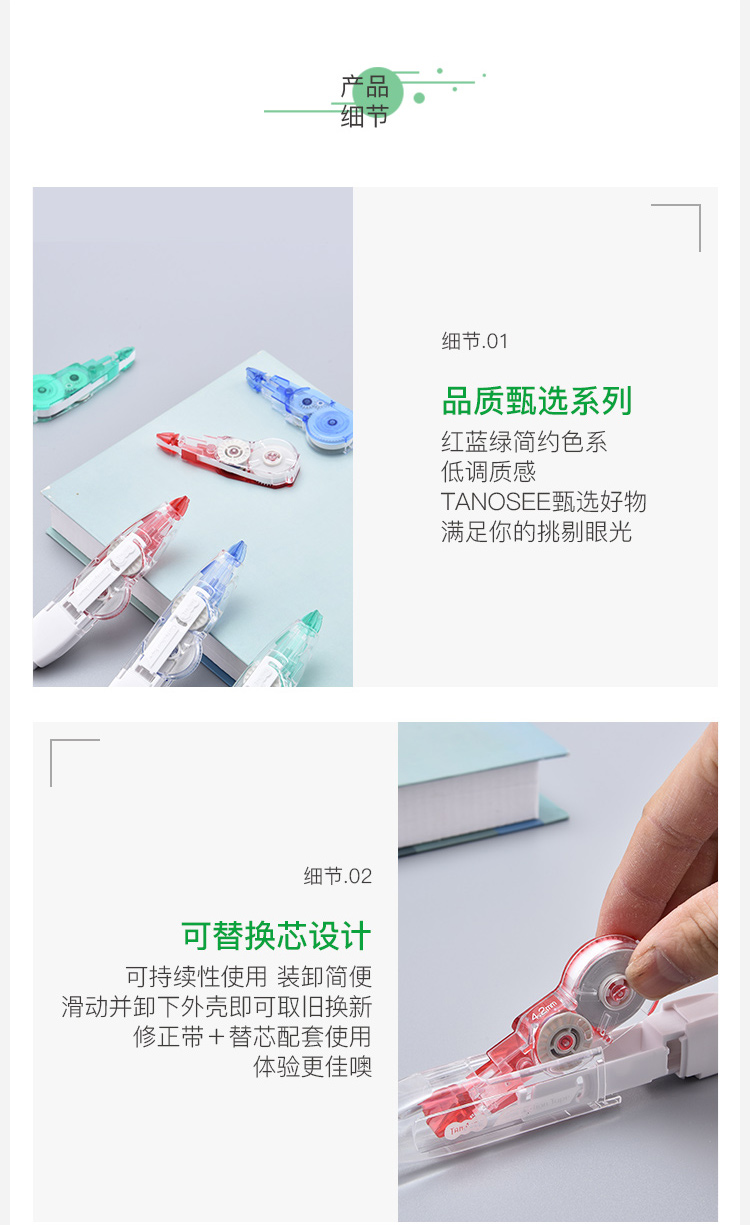 产品
细节

细节.01

品质甄选系列

红蓝绿简约色系
低调质感
TANOSEE甄选好物
满足你的挑剔眼光

细节.02

可替换芯设计

可持续性使用 装卸简便
滑动并卸下外壳即可取旧换新
修正带＋替芯配套使用
体验更佳噢

4.2mm