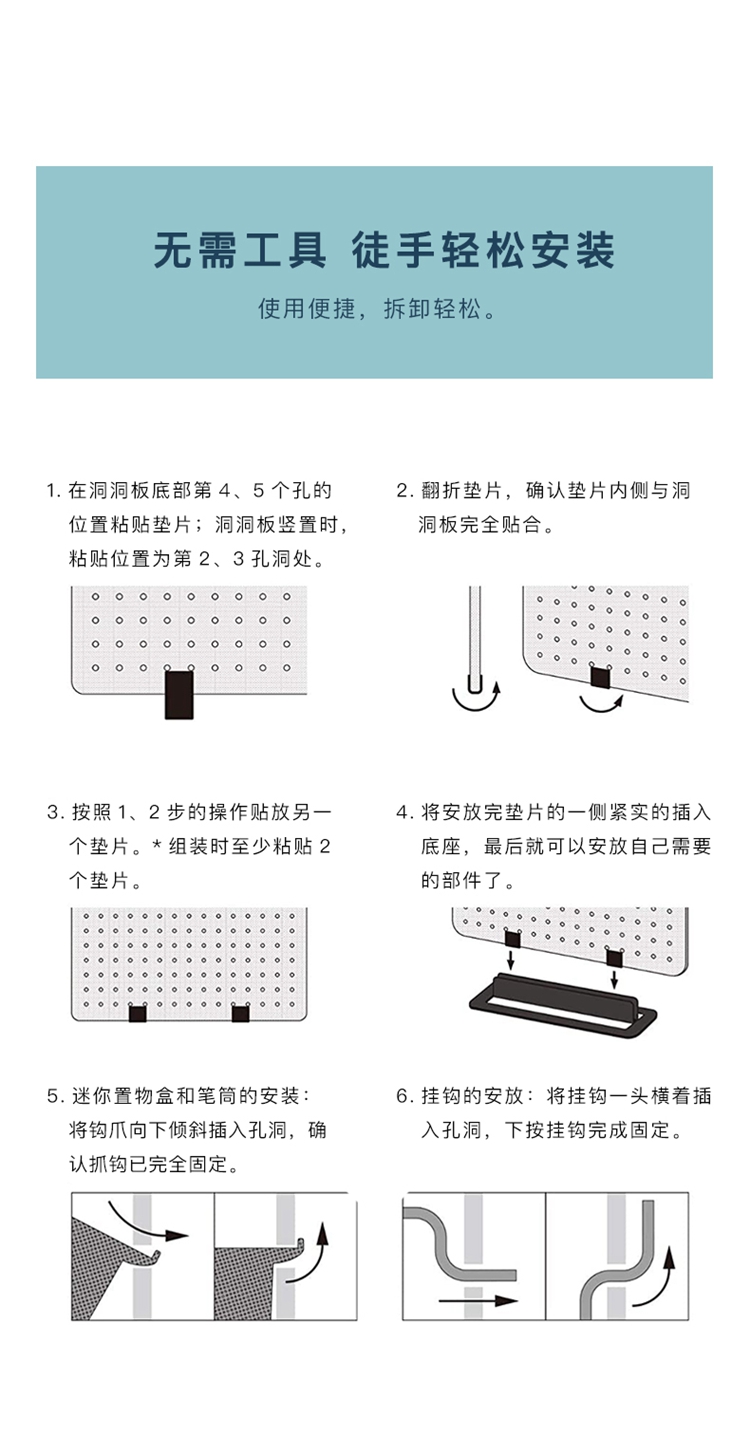 无需工具 徒手轻松安装

使用便捷，拆卸轻松。

1. 在洞洞板底部第 4、5 个孔的位置粘贴垫片；洞洞板竖置时，粘贴位置为第 2、3 孔洞处。

2. 翻折垫片，确认垫片内侧与洞洞板完全贴合。

3. 按照 1、2 步的操作贴放另一个垫片。* 组装时至少粘贴 2 个垫片。

4. 将安放完垫片的一侧紧实的插入底座，最后就可以安放自己需要的部件了。

5. 迷你置物盒和笔筒的安装：将钩爪向下倾斜插入孔洞，确认抓钩已完全固定。

6. 挂钩的安放：将挂钩一头横着插入孔洞，下按挂钩完成固定。