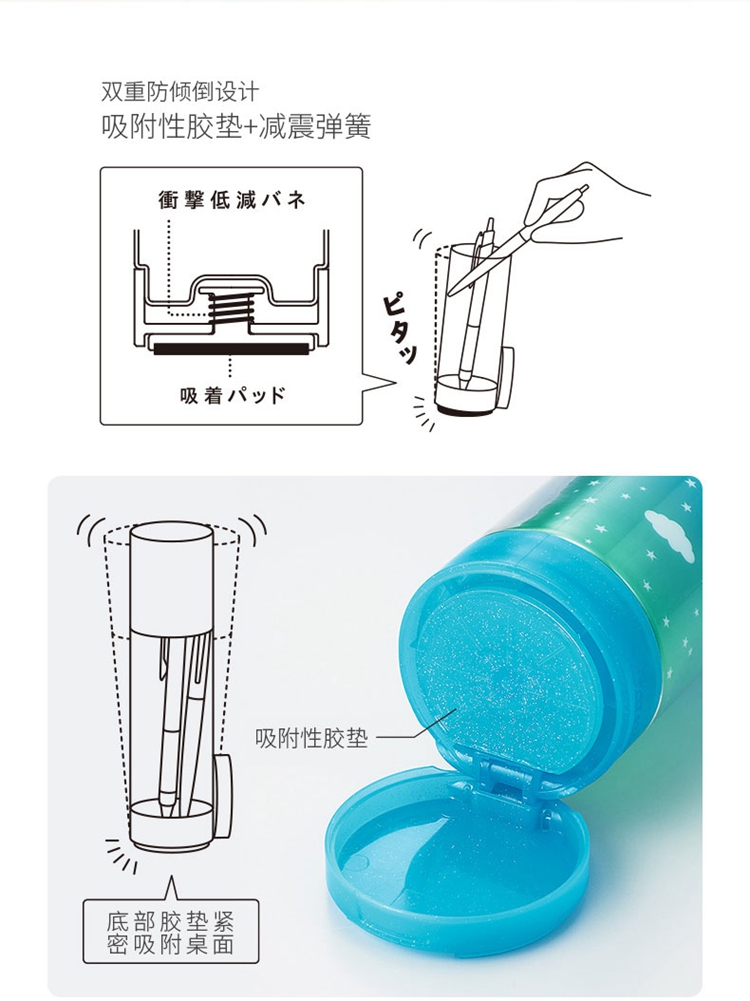 双重防倾倒设计
吸附性胶垫+减震弹簧

衝撃低減バネ

吸着パッド

ピタッ

吸附性胶垫

底部胶垫紧密吸附桌面