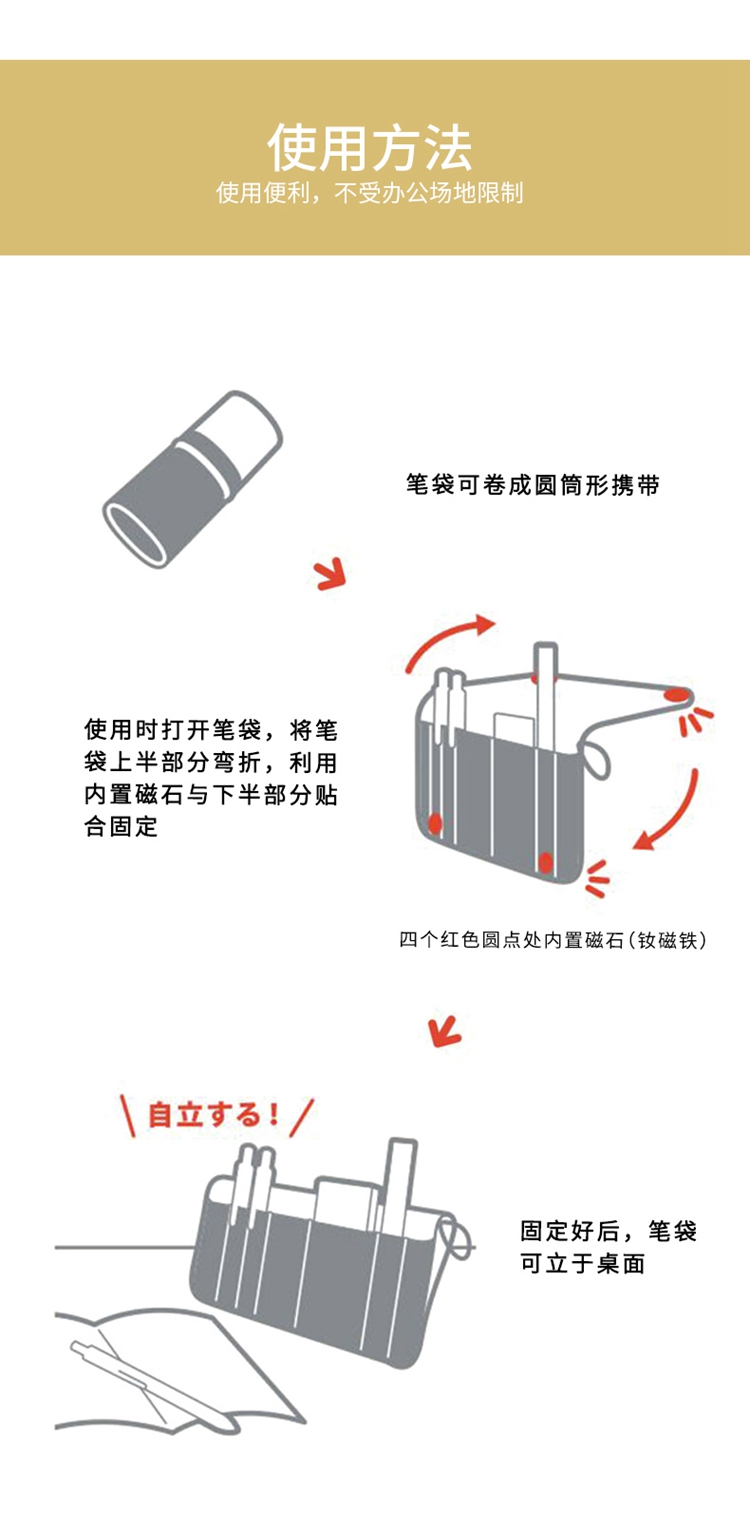 使用方法
使用便利，不受办公场地限制

笔袋可卷成圆筒形携带

使用时打开笔袋，将笔袋上半部分弯折，利用内置磁石与下半部分贴合固定

四个红色圆点处内置磁石（钕磁铁）

自立する！

固定好后，笔袋可立于桌面