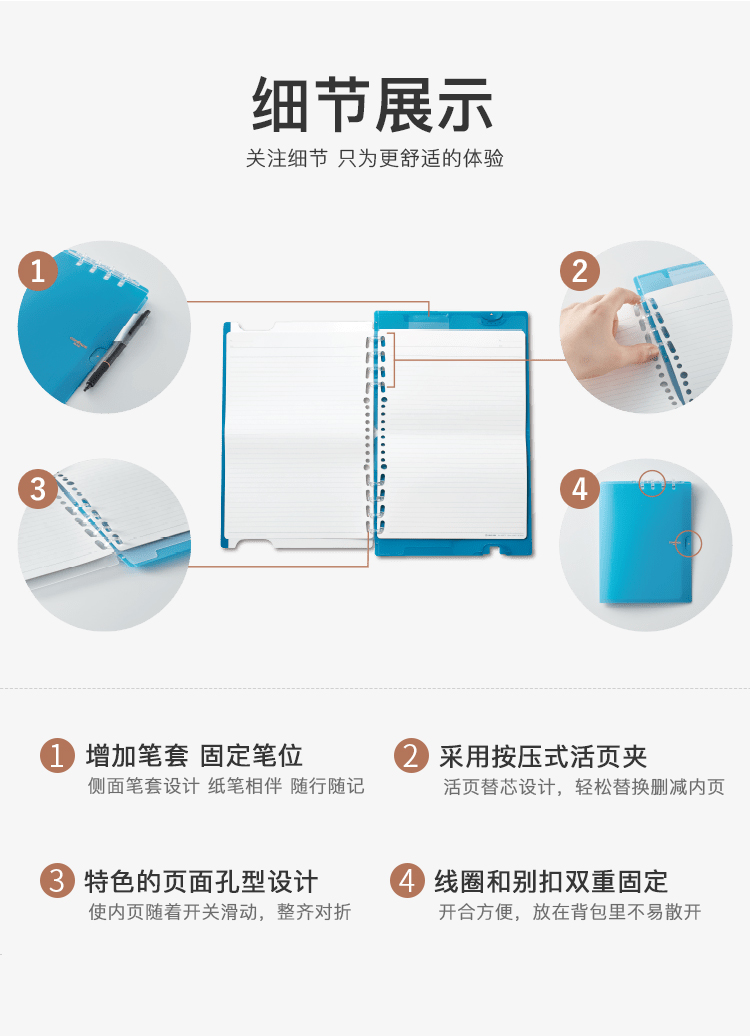 细节展示

关注细节 只为更舒适的体验

1

2

3

4

1 增加笔套 固定笔位

侧面笔套设计 纸笔相伴 随行随记

2 采用按压式活页夹

活页替芯设计，轻松替换删减内页

3 特色的页面孔型设计

使内页随着开关滑动，整齐对折

4 线圈和别扣双重固定

开合方便，放在背包里不易散开