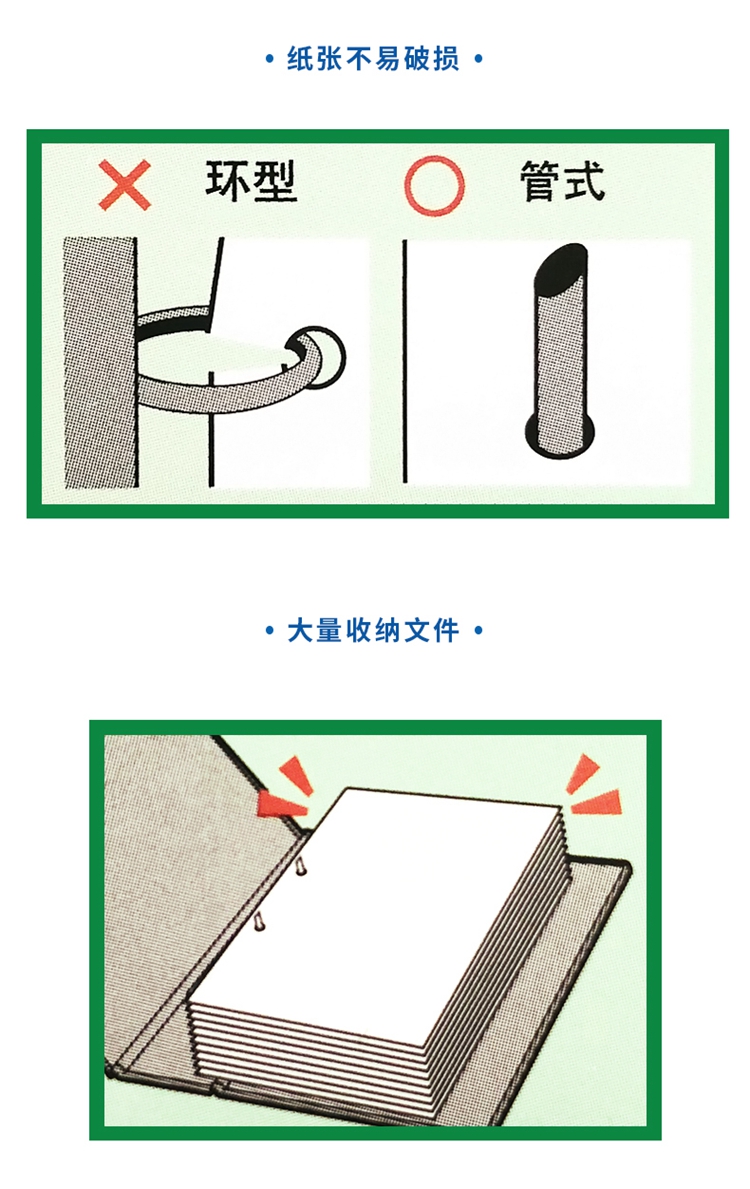 • 纸张不易破损 •

× 环型　○ 管式

• 大量收纳文件 •