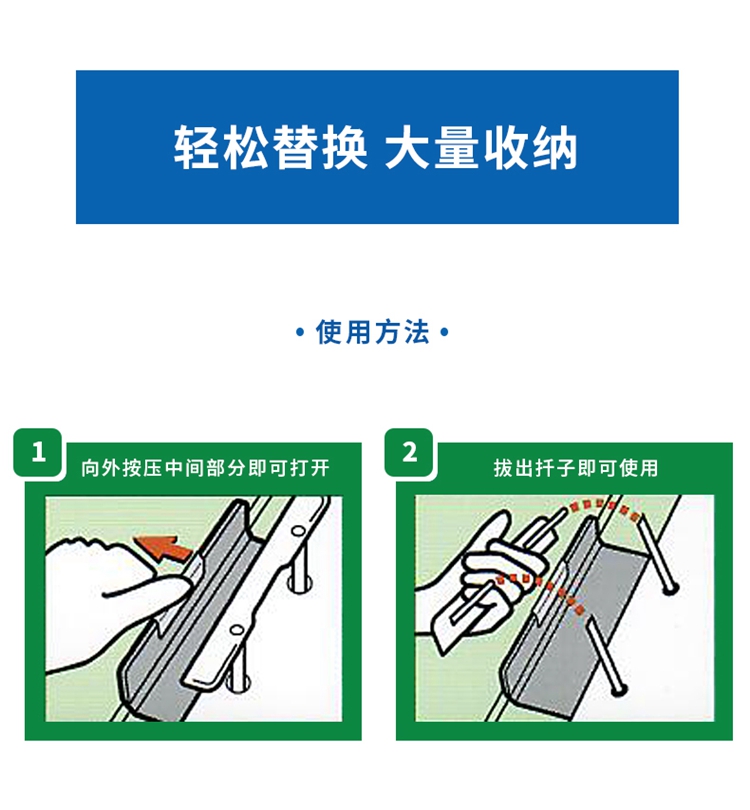 轻松替换 大量收纳

• 使用方法 •

1 向外按压中间部分即可打开

2 拔出扦子即可使用