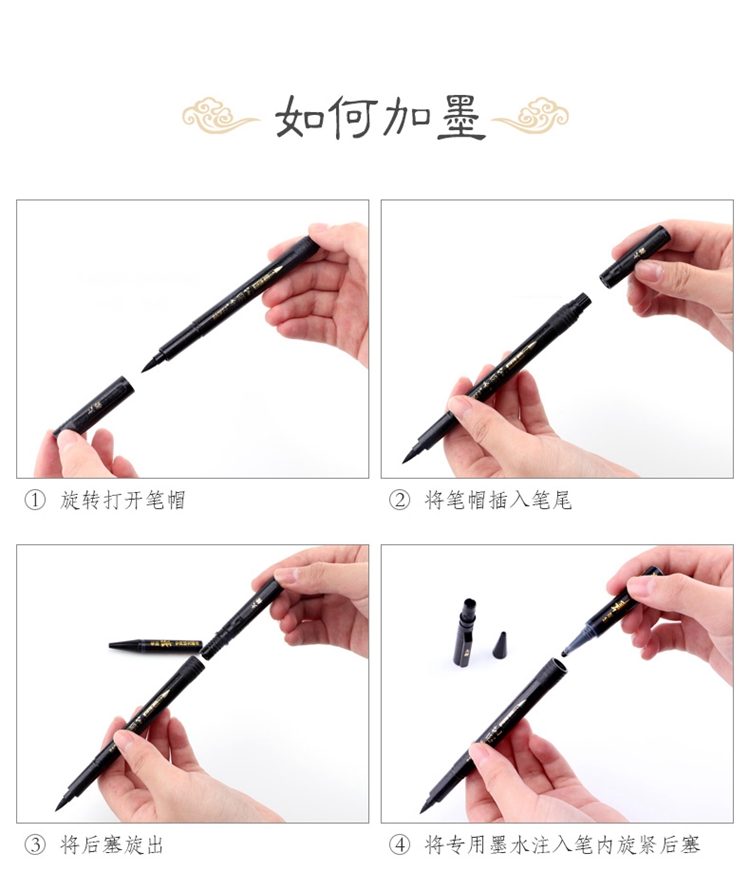 如何加墨

① 旋转打开笔帽

② 将笔帽插入笔尾

③ 将后塞旋出

④ 将专用墨水注入笔内旋紧后塞