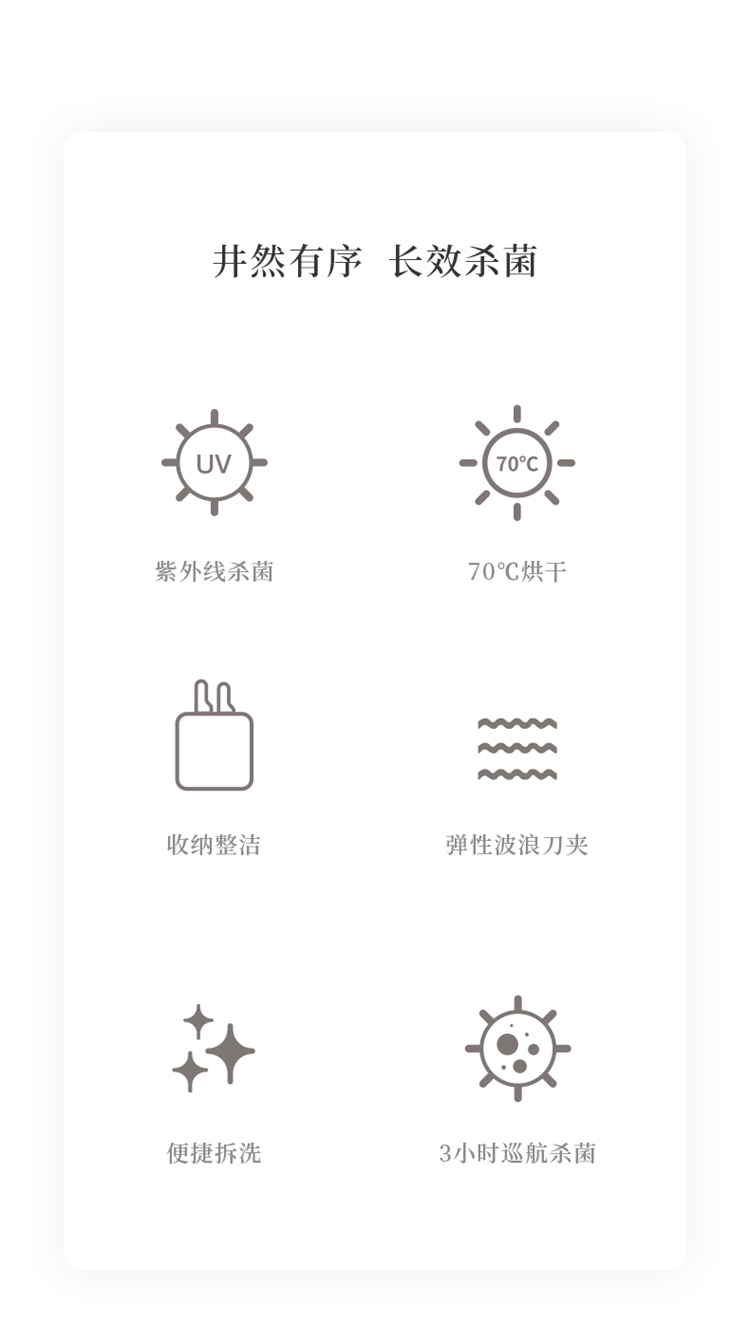 井然有序 长效杀菌

UV

紫外线杀菌

70℃

70℃烘干

收纳整洁

弹性波浪刀夹

便捷拆洗

3小时巡航杀菌