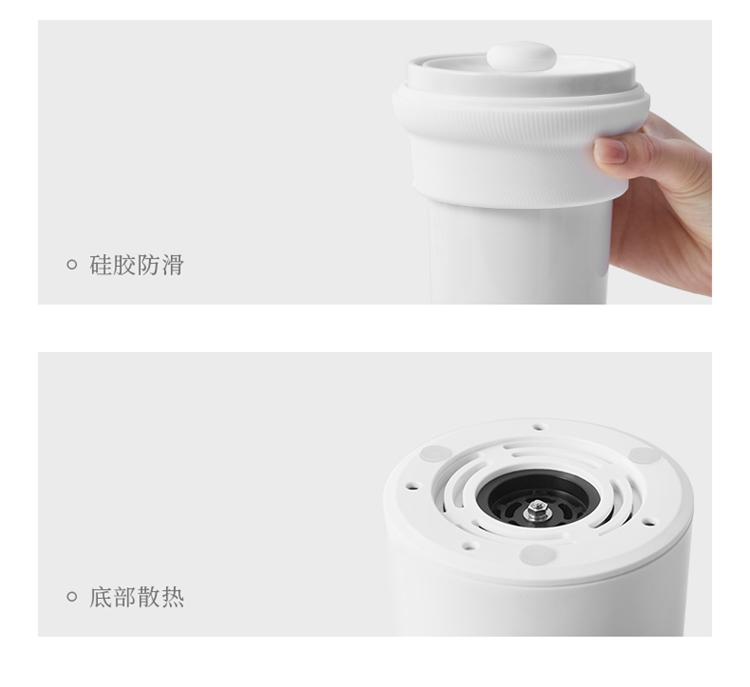 ○ 硅胶防滑

○ 底部散热