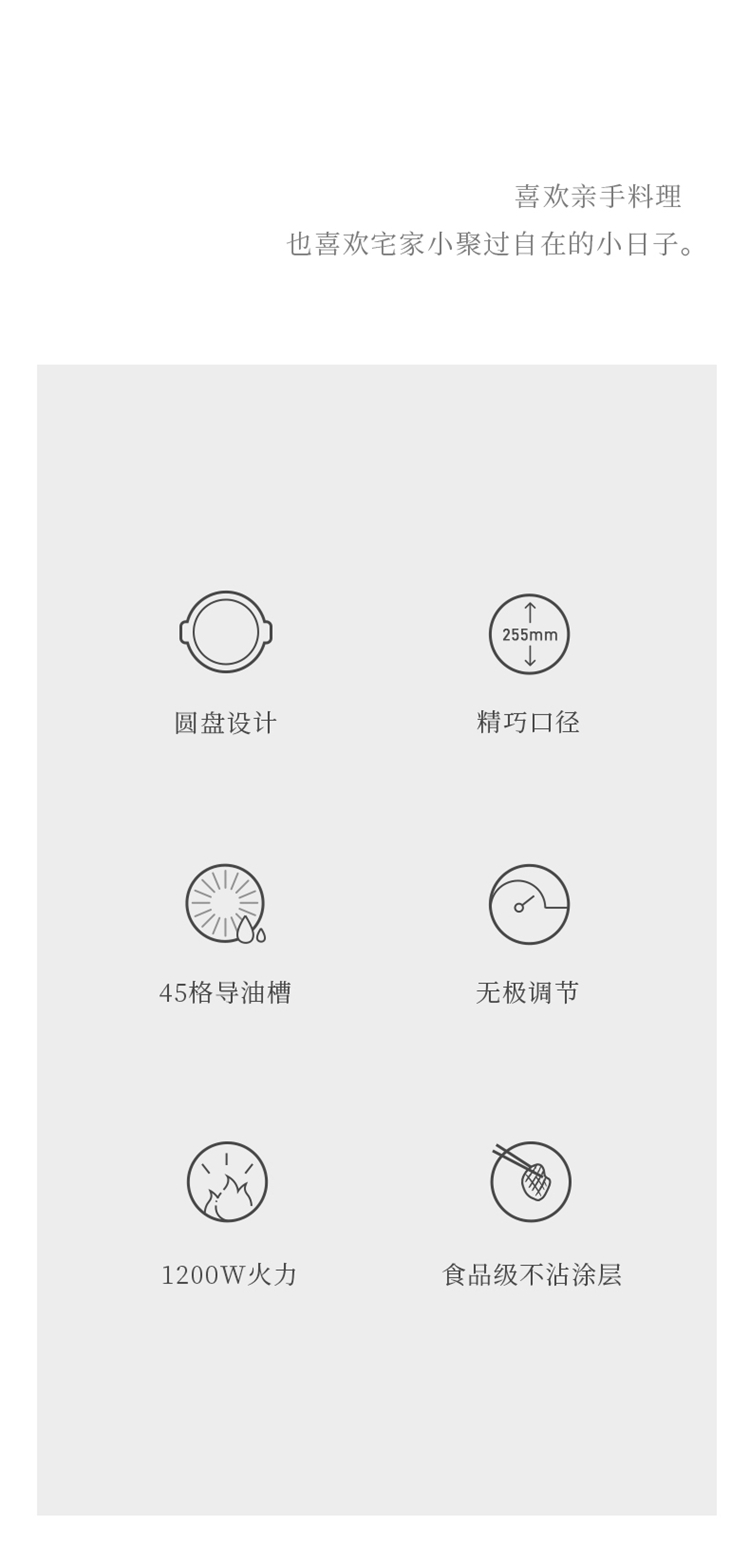 喜欢亲手料理
也喜欢宅家小聚过自在的小日子。

圆盘设计

255mm

精巧口径

45格导油槽

无极调节

1200W火力

食品级不沾涂层