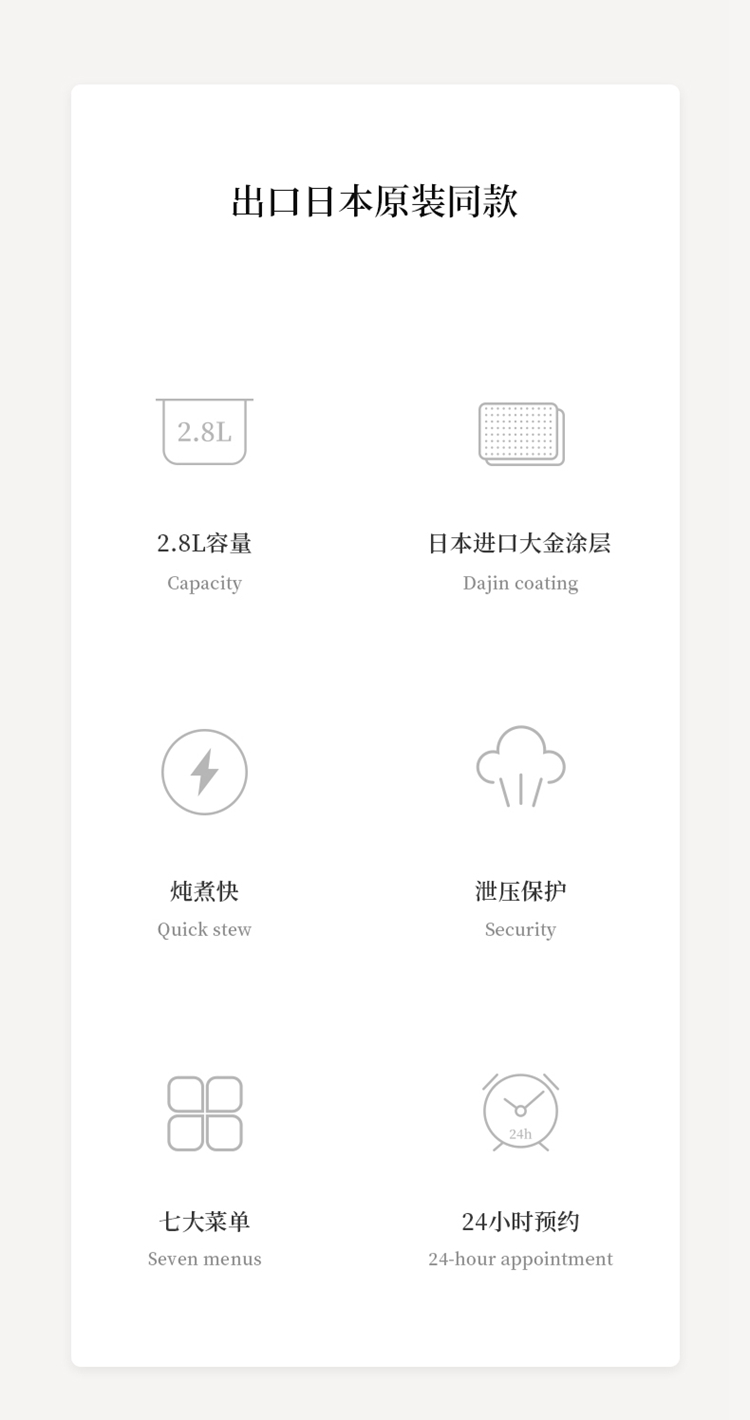 出口日本原装同款

2.8L

2.8L容量
Capacity

日本进口大金涂层
Dajin coating

炖煮快
Quick stew

泄压保护
Security

七大菜单
Seven menus

24h

24小时预约
24-hour appointment