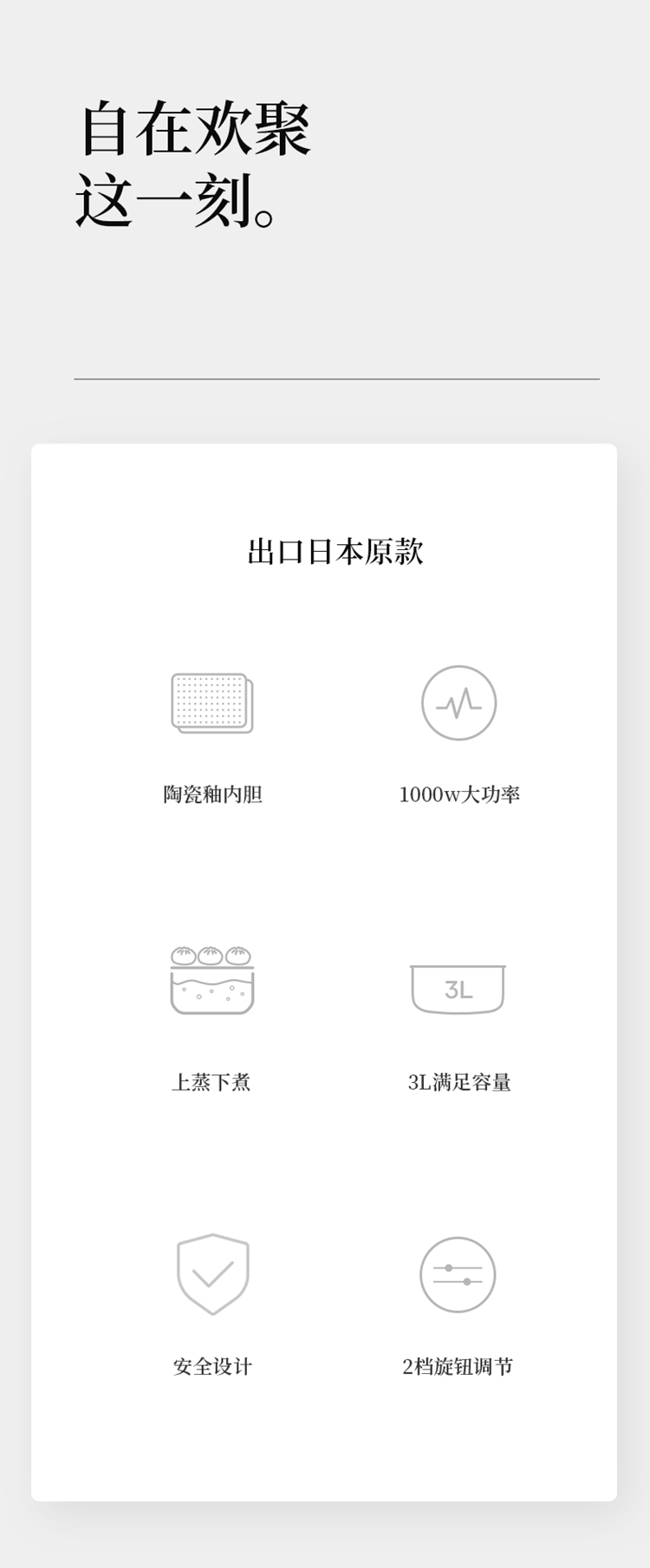 自在欢聚
这一刻。

出口日本原款

陶瓷釉内胆

1000w大功率

上蒸下煮

3L

3L满足容量

安全设计

2档旋钮调节