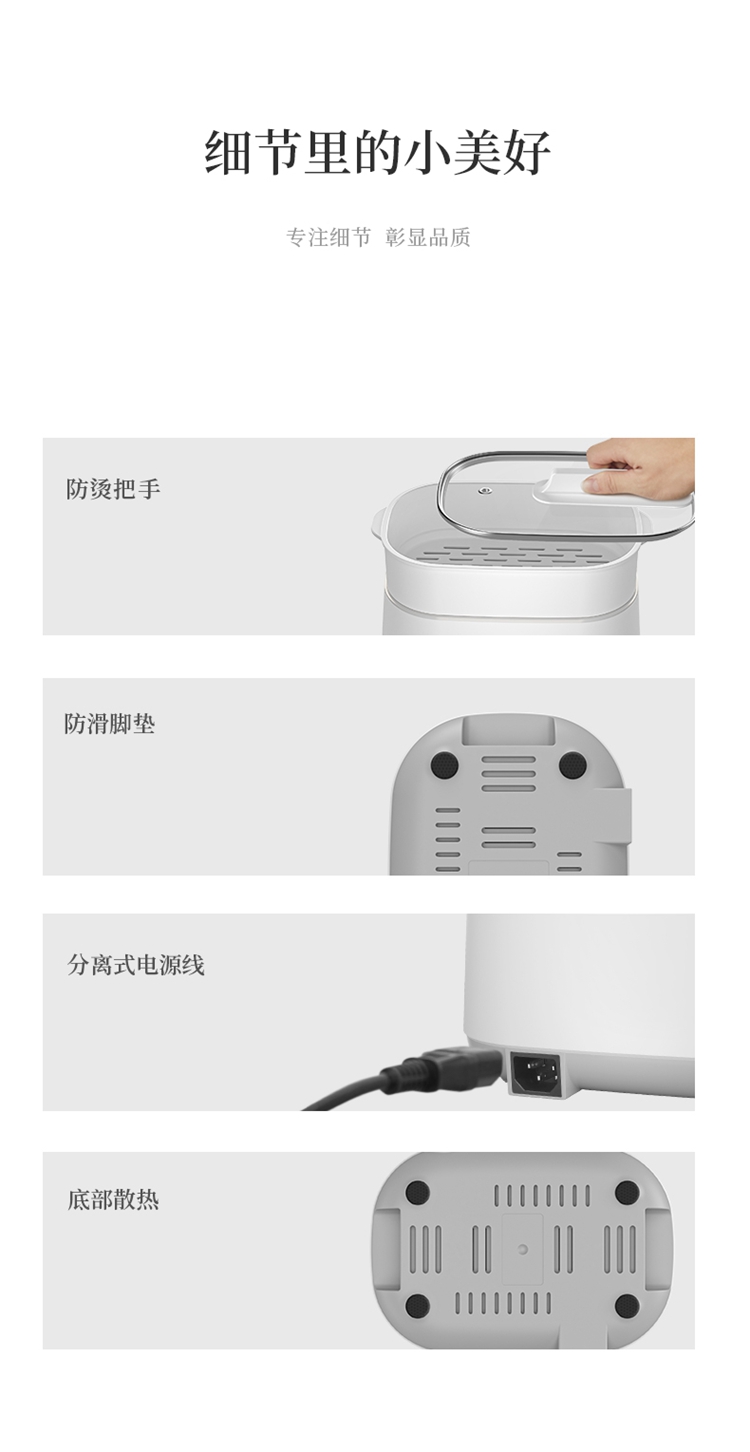 细节里的小美好

专注细节 彰显品质

防烫把手

防滑脚垫

分离式电源线

底部散热