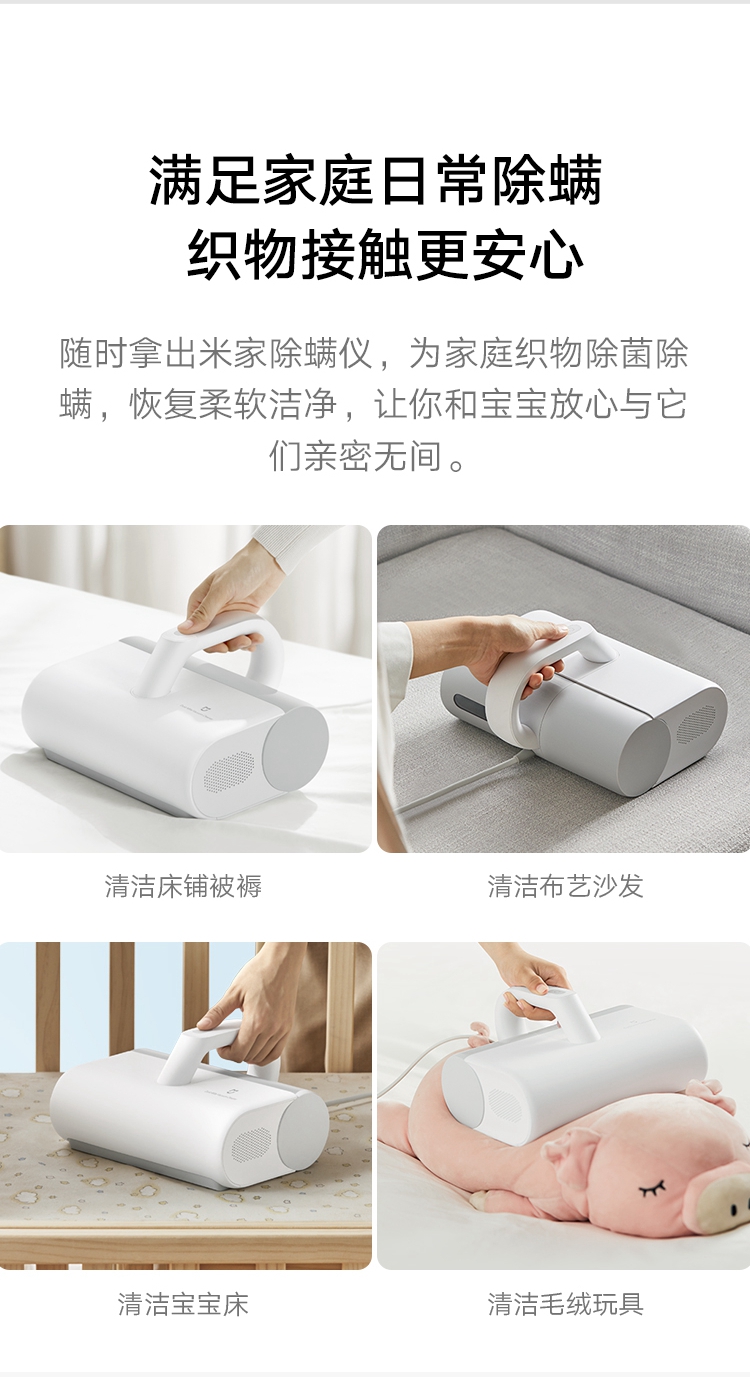 满足家庭日常除螨
织物接触更安心

随时拿出米家除螨仪，为家庭织物除菌除螨，恢复柔软洁净，让你和宝宝放心与它们亲密无间。

清洁床铺被褥

清洁布艺沙发

清洁宝宝床

清洁毛绒玩具