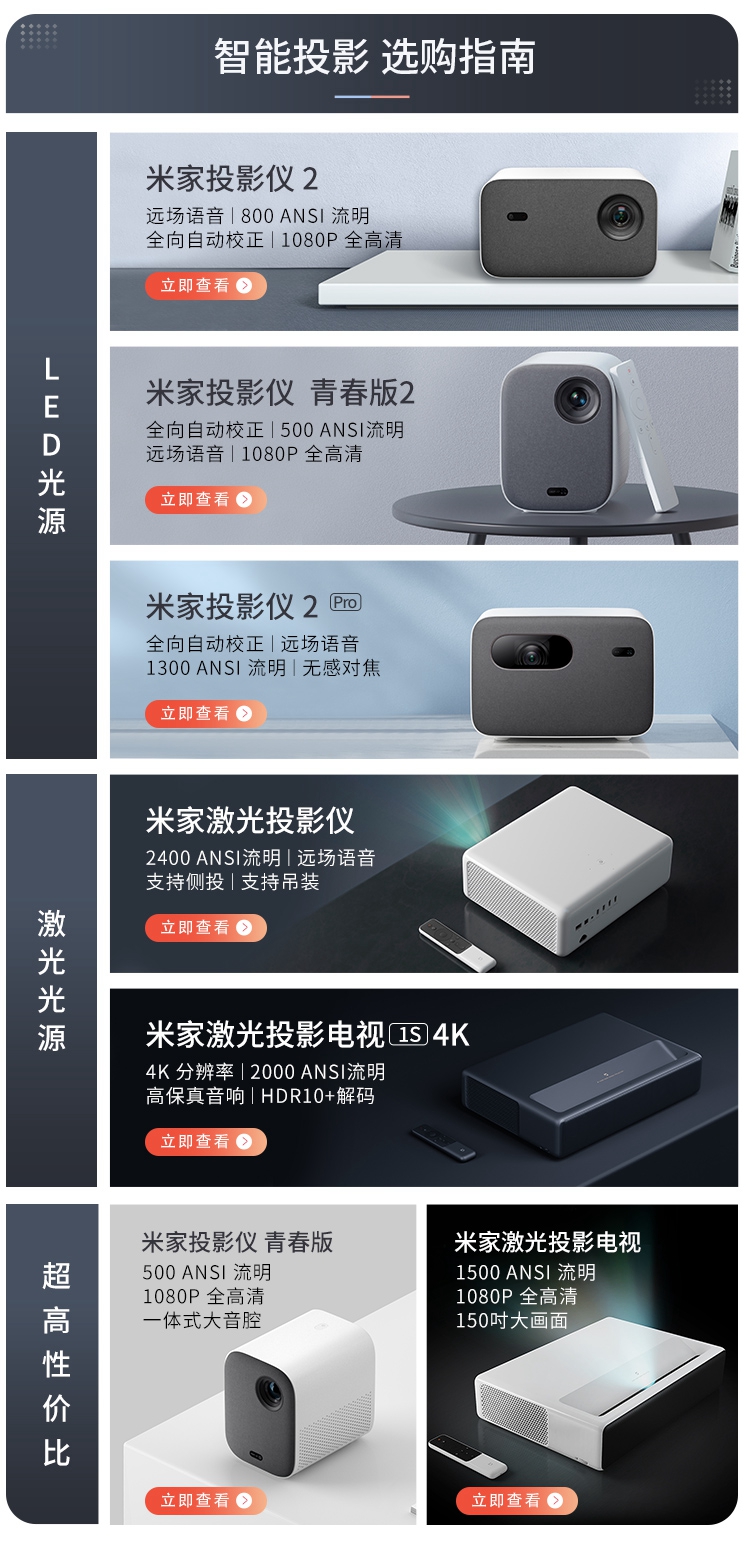 智能投影 选购指南

LED光源

米家投影仪 2
远场语音 | 800 ANSI 流明
全向自动校正 | 1080P 全高清
立即查看

米家投影仪 青春版2
全向自动校正 | 500 ANSI流明
远场语音 | 1080P 全高清
立即查看

米家投影仪 2 Pro
全向自动校正 | 远场语音
1300 ANSI 流明 | 无感对焦
立即查看

激光光源

米家激光投影仪
2400 ANSI流明 | 远场语音
支持侧投 | 支持吊装
立即查看

米家激光投影电视 1S 4K
4K 分辨率 | 2000 ANSI流明
高保真音响 | HDR10+解码
立即查看

超高性价比

米家投影仪 青春版
500 ANSI 流明
1080P 全高清
一体式大音腔
立即查看

米家激光投影电视
1500 ANSI 流明
1080P 全高清
150吋大画面
立即查看