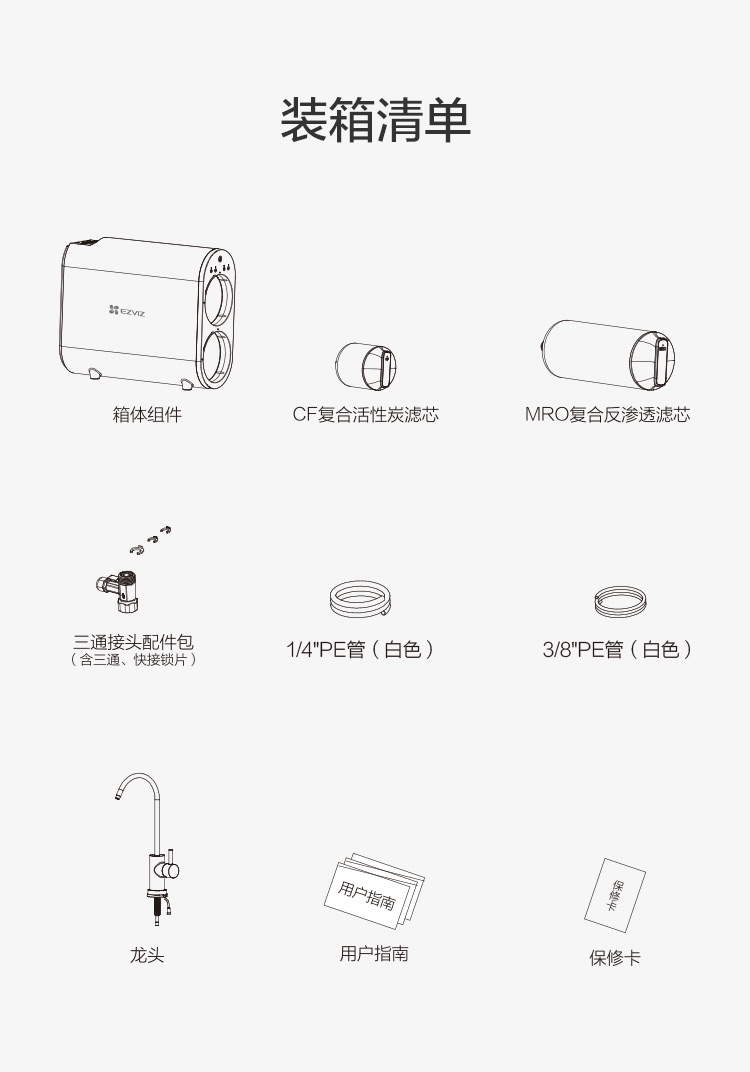 装箱清单

EZVIZ

箱体组件

CF复合活性炭滤芯

MRO复合反渗透滤芯

三通接头配件包
（含三通、快接锁片）

1/4"PE管（白色）

3/8"PE管（白色）

龙头

用户指南

用户指南

保修卡

保修卡