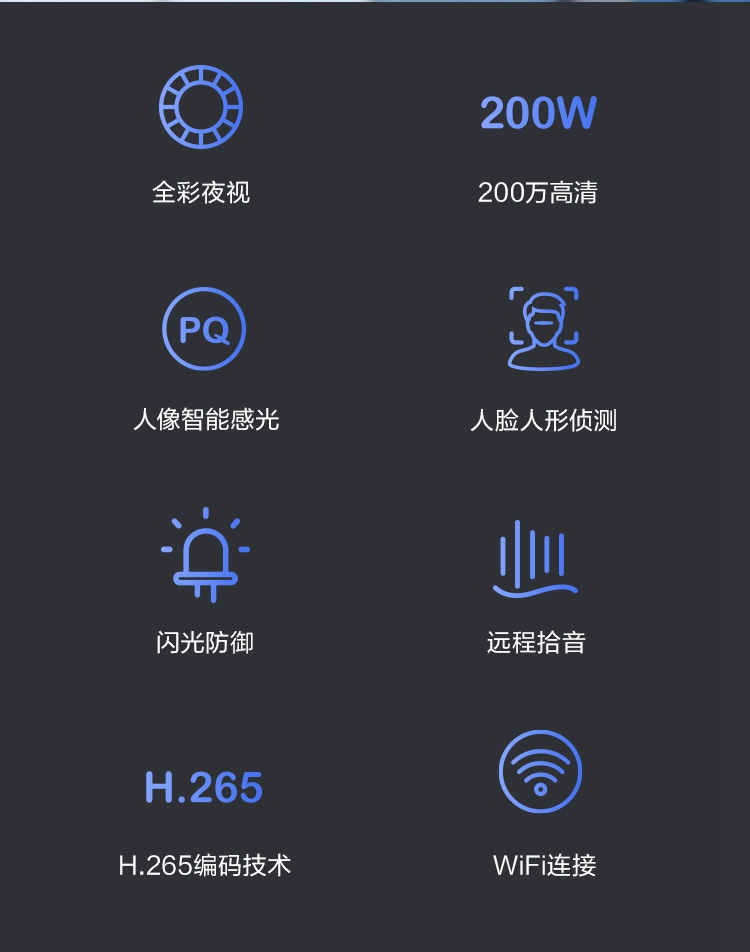 全彩夜视

200W

200万高清

PQ

人像智能感光

人脸人形侦测

闪光防御

远程拾音

H.265

H.265编码技术

WiFi连接