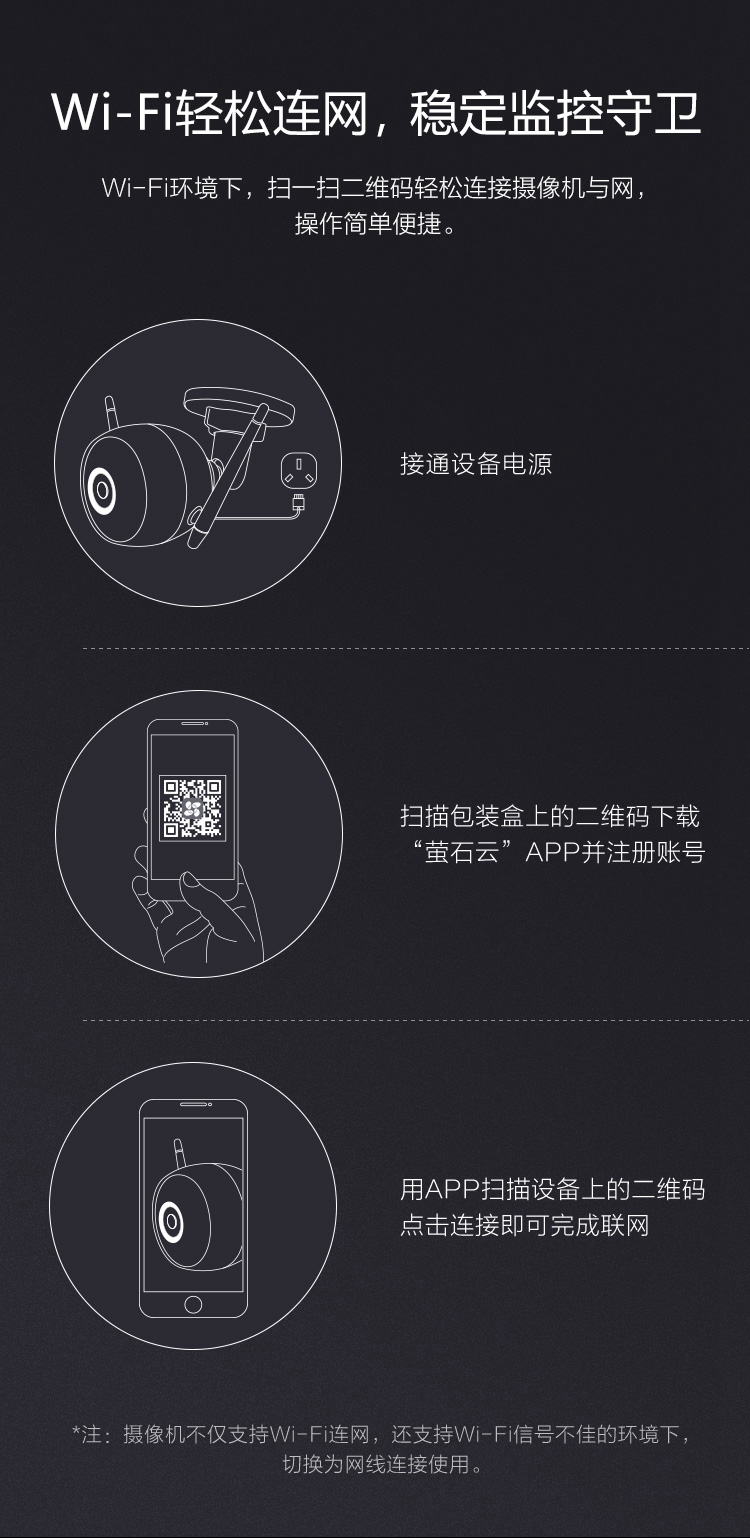 Wi-Fi轻松连网，稳定监控守卫

Wi-Fi环境下，扫一扫二维码轻松连接摄像机与网，操作简单便捷。

接通设备电源

扫描包装盒上的二维码下载“萤石云”APP并注册账号

用APP扫描设备上的二维码点击连接即可完成联网

*注：摄像机不仅支持Wi-Fi连网，还支持Wi-Fi信号不佳的环境下，切换为网线连接使用。