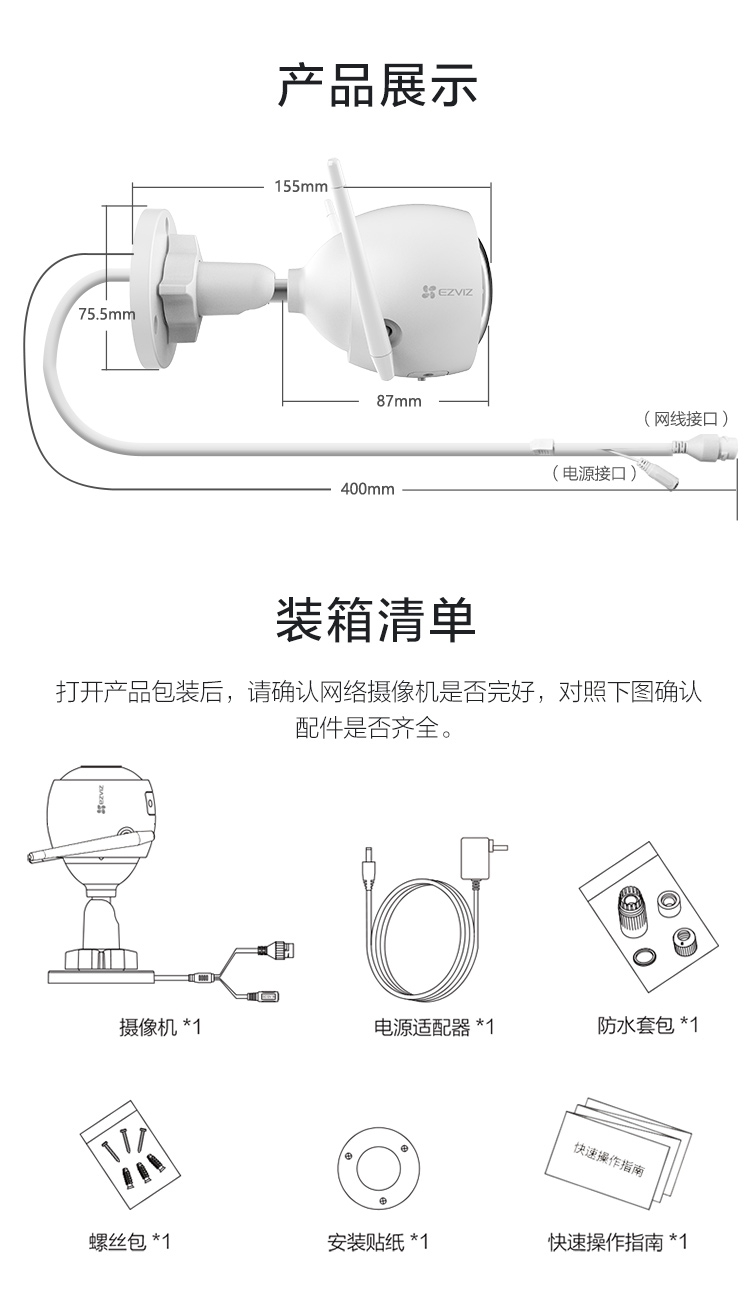 产品展示

155mm

75.5mm

EZVIZ

87mm

（网线接口）

（电源接口）

400mm

装箱清单

打开产品包装后，请确认网络摄像机是否完好，对照下图确认配件是否齐全。

EZVIZ

摄像机 *1

电源适配器 *1

防水套包 *1

螺丝包 *1

安装贴纸 *1

快速操作指南

快速操作指南 *1