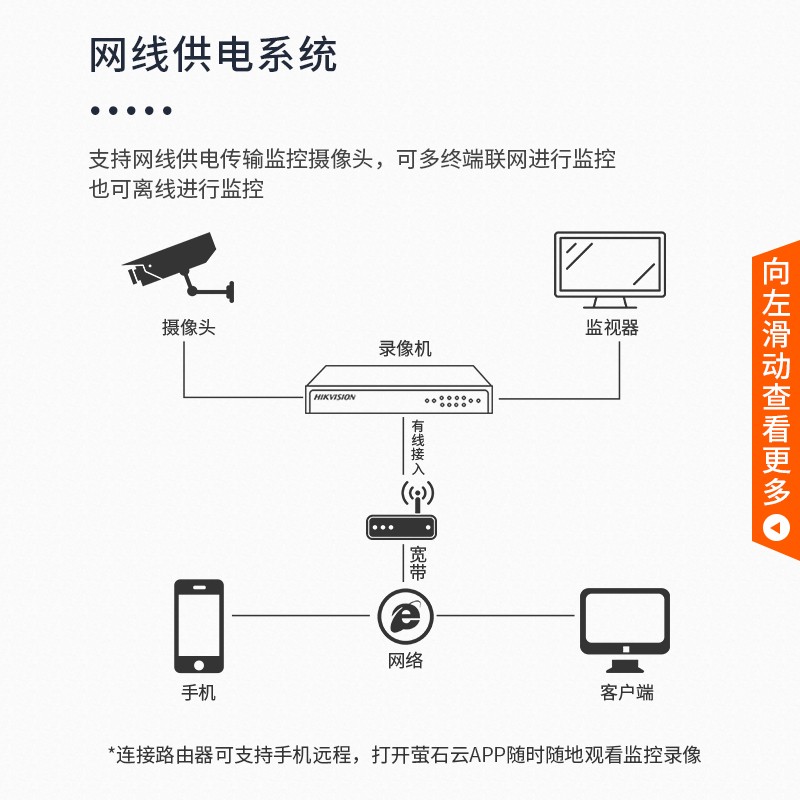 网线供电系统

支持网线供电传输监控摄像头，可多终端联网进行监控
也可离线进行监控

向左滑动查看更多

摄像头

监视器

录像机

HIKVISION

有线接入

宽带

网络

手机

客户端

*连接路由器可支持手机远程，打开萤石云APP随时随地观看监控录像