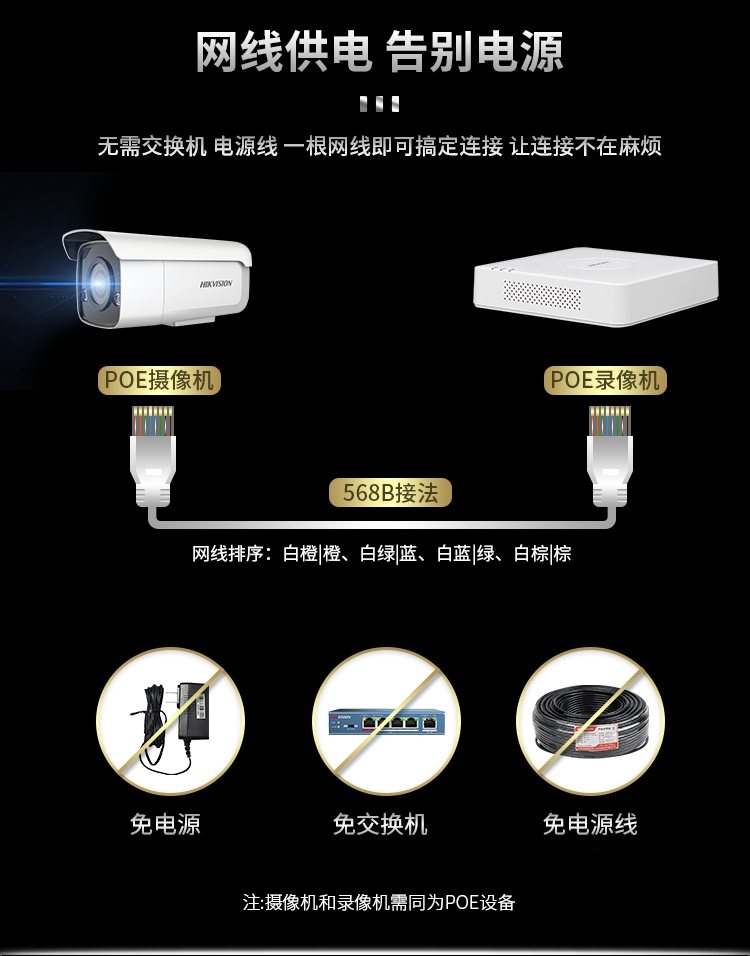 网线供电 告别电源

无需交换机 电源线 一根网线即可搞定连接 让连接不在麻烦

HIKVISION

POE摄像机

POE录像机

568B接法

网线排序：白橙|橙、白绿|蓝、白蓝|绿、白棕|棕

免电源

免交换机

免电源线

注:摄像机和录像机需同为POE设备