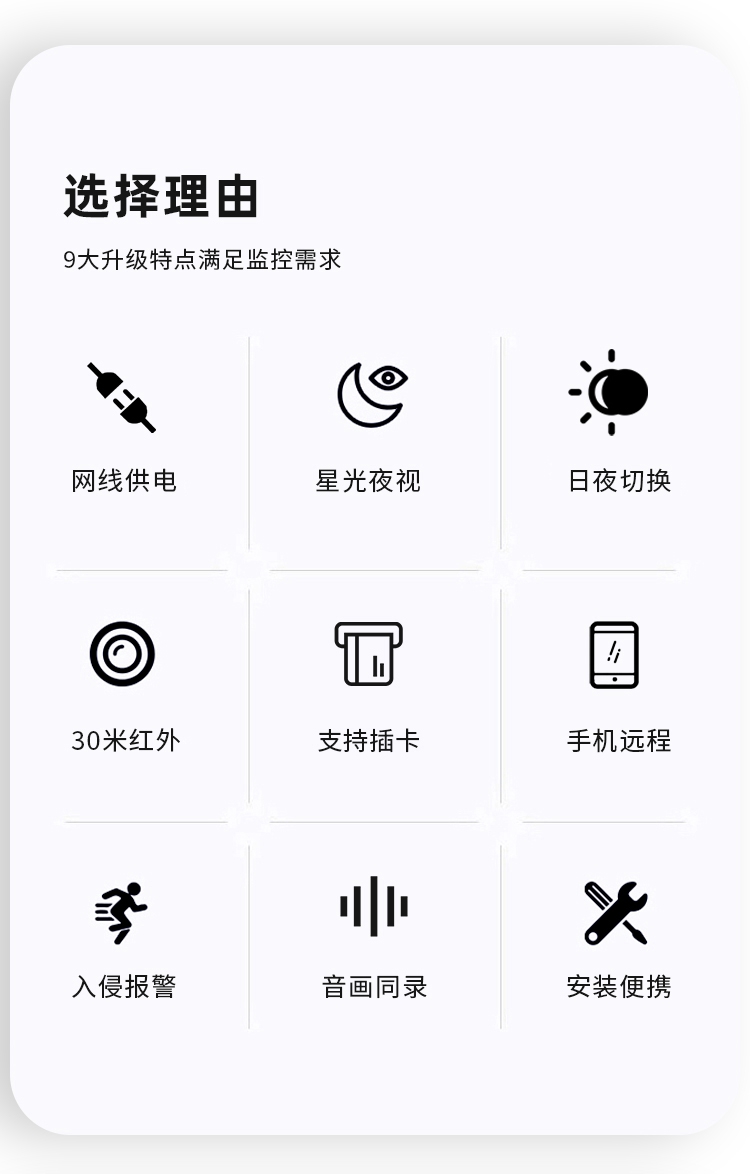 选择理由

9大升级特点满足监控需求

网线供电

星光夜视

日夜切换

30米红外

支持插卡

手机远程

入侵报警

音画同录

安装便携