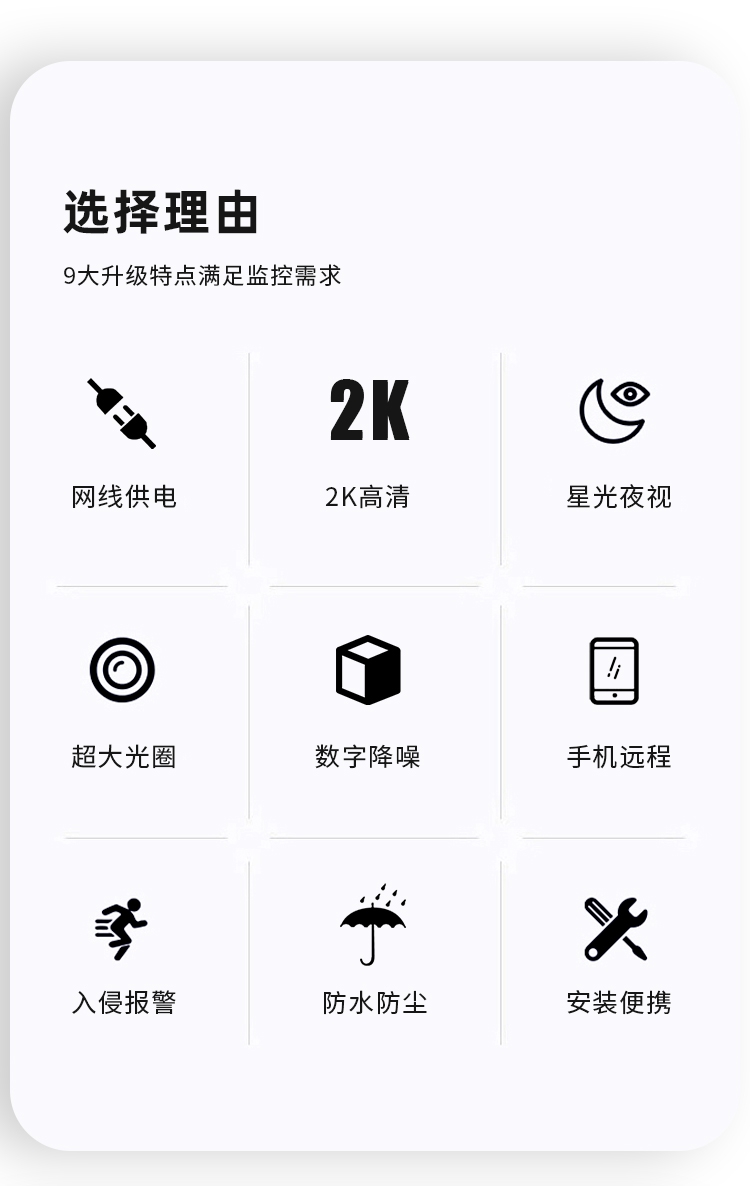 选择理由

9大升级特点满足监控需求

网线供电

2K

2K高清

星光夜视

超大光圈

数字降噪

手机远程

入侵报警

防水防尘

安装便携