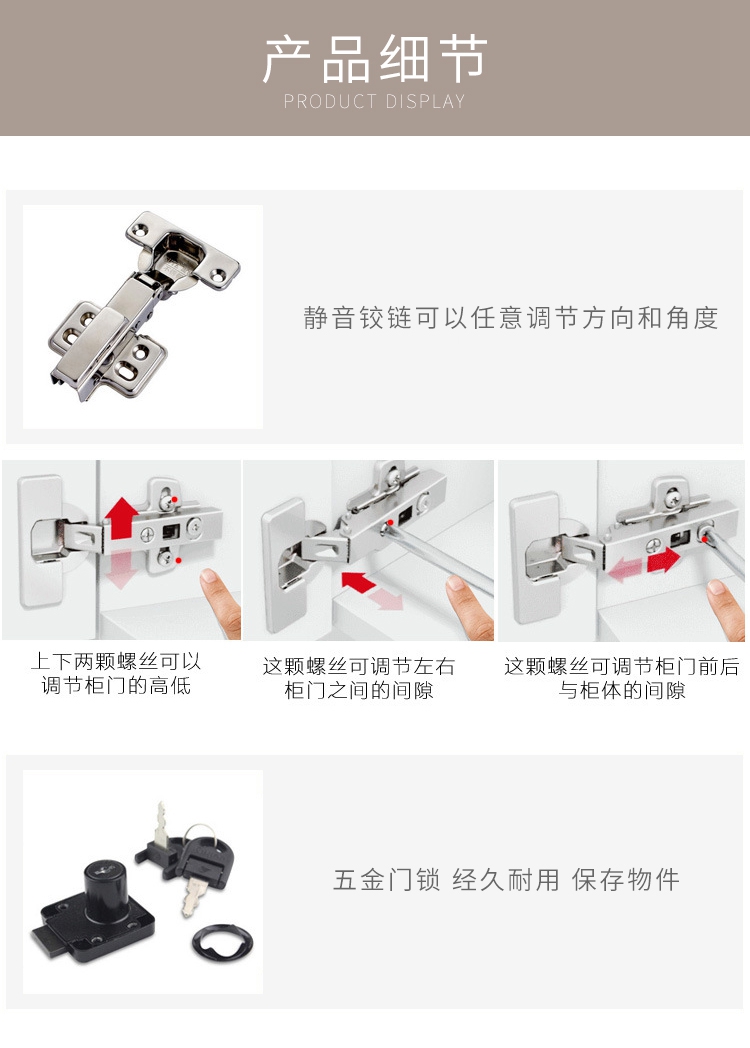 产品细节
PRODUCT DISPLAY

静音铰链可以任意调节方向和角度

上下两颗螺丝可以调节柜门的高低

这颗螺丝可调节左右柜门之间的间隙

这颗螺丝可调节柜门前后与柜体的间隙

五金门锁 经久耐用 保存物件