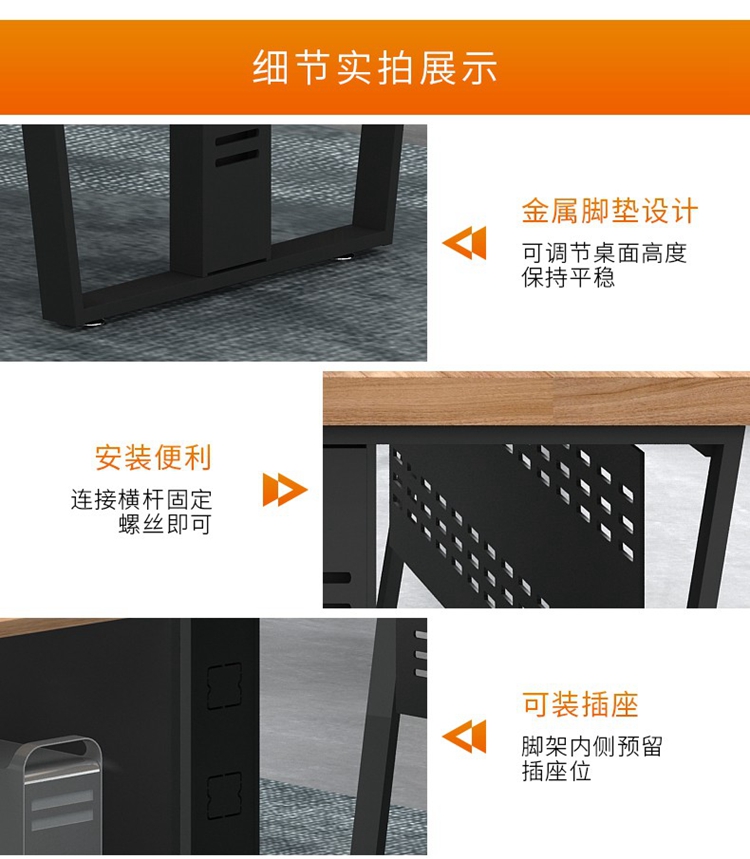 细节实拍展示

金属脚垫设计

可调节桌面高度
保持平稳

安装便利

连接横杆固定
螺丝即可

可装插座

脚架内侧预留
插座位